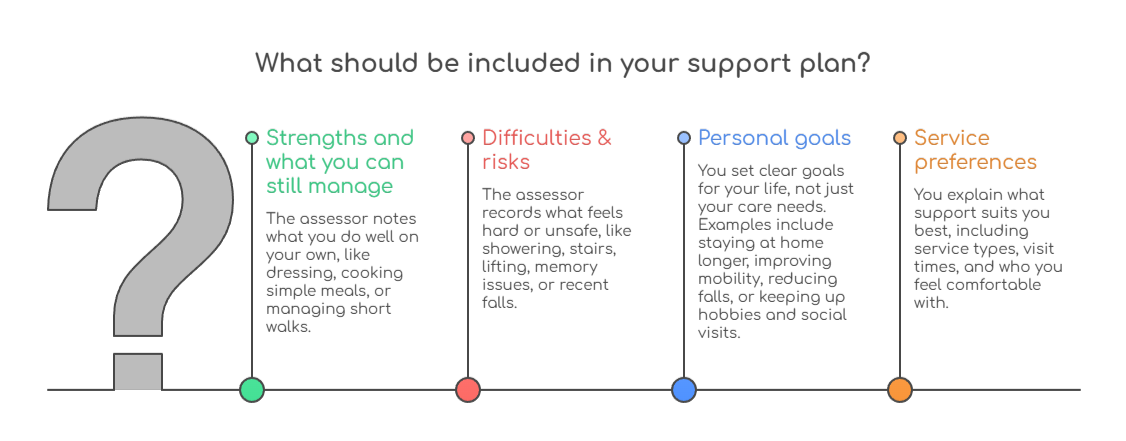 What should be included in your support plan?

Strengths and what you can still manage

The assessor notes what you do well on your own, like dressing, cooking simple meals, or managing short walks.

Difficulties & risks

The assessor records what feels hard or unsafe, like showering, stairs, lifting, memory issues, or recent falls.

Personal goals

You set clear goals for your life, not just your care needs. Examples include staying at home longer, improving mobility, reducing falls, or keeping up hobbies and social visits.

Service preferences

You explain what support suits you best, including service types, visit times, and who you feel comfortable with.