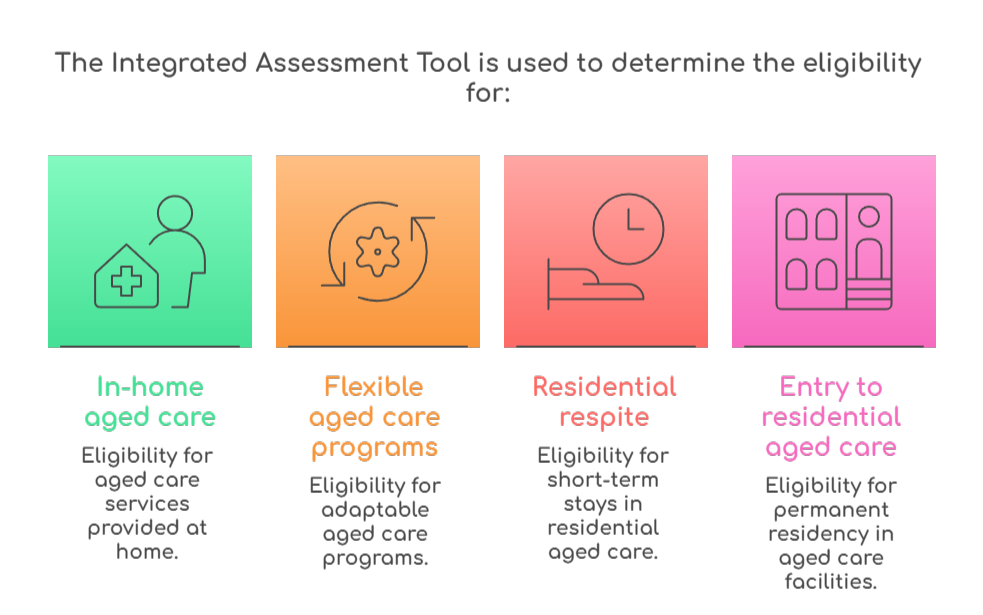 The Integrated Assessment Tool is used to determine the eligibility for:

In-home aged care

Eligibility for aged care services provided at home.

Flexible aged care programs

Eligibility for adaptable aged care programs.

Residential respite

Eligibility for short-term stays in residential aged care.

Entry to residential aged care

Eligibility for permanent residency in aged care facilities.