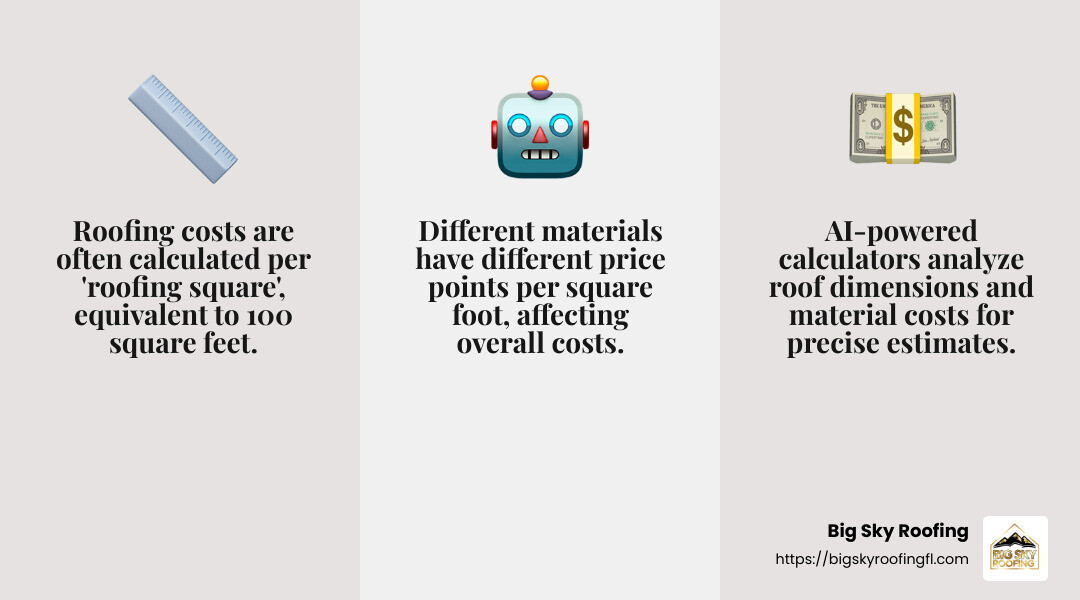 Roofing costs are often calculated per 'roofing square', equivalent to 100 square feet.

Different materials have different price points per square foot, affecting overall costs.

AI-powered calculators analyze roof dimensions and material costs for precise estimates.

Big Sky Roofing
https://bigskyroofingfl.com

BIG SKY ROOFING