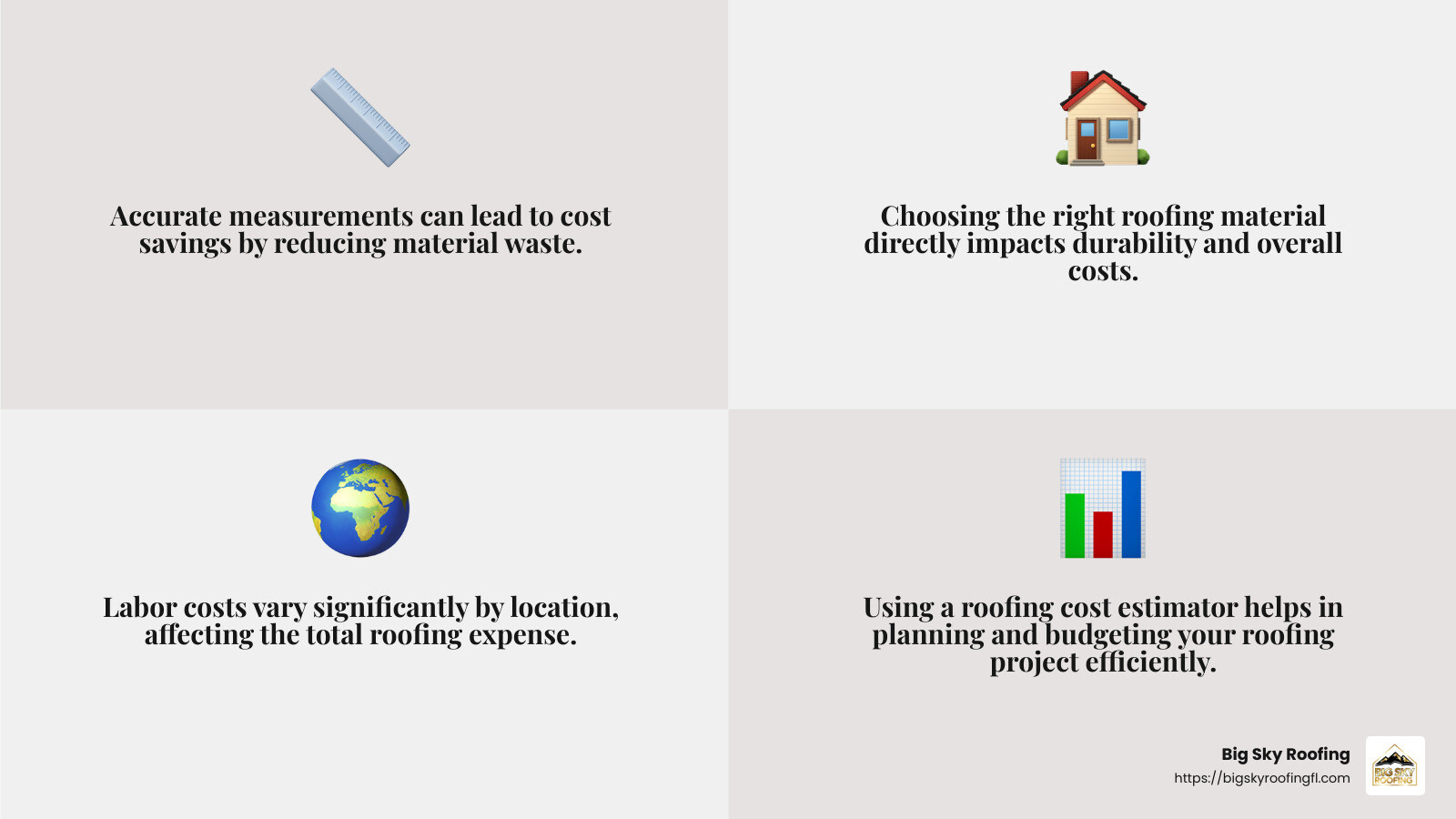 Accurate measurements can lead to cost savings by reducing material waste.

Choosing the right roofing material directly impacts durability and overall costs.

Labor costs vary significantly by location, affecting the total roofing expense.

Using a roofing cost estimator helps in planning and budgeting your roofing project efficiently.

Big Sky Roofing
https://bigskyroofingfl.com

BIG SKY ROOFING