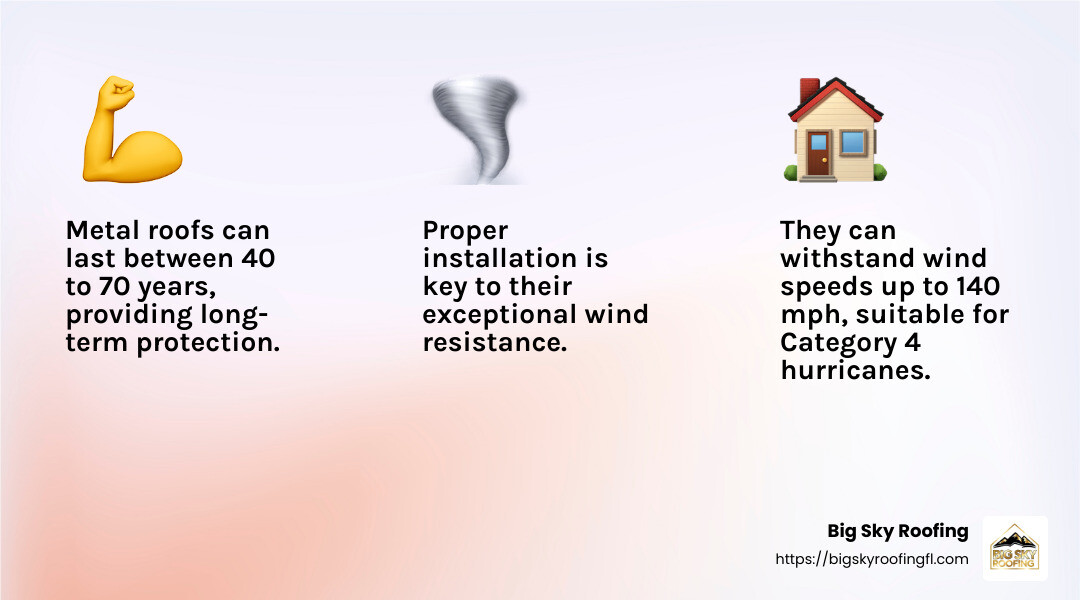 Metal roofs can last between 40 to 70 years, providing long-term protection.

Proper installation is key to their exceptional wind resistance.

They can withstand wind speeds up to 140 mph, suitable for Category 4 hurricanes.

Big Sky Roofing
https://bigskyroofingfl.com

BIG SKY ROOFING