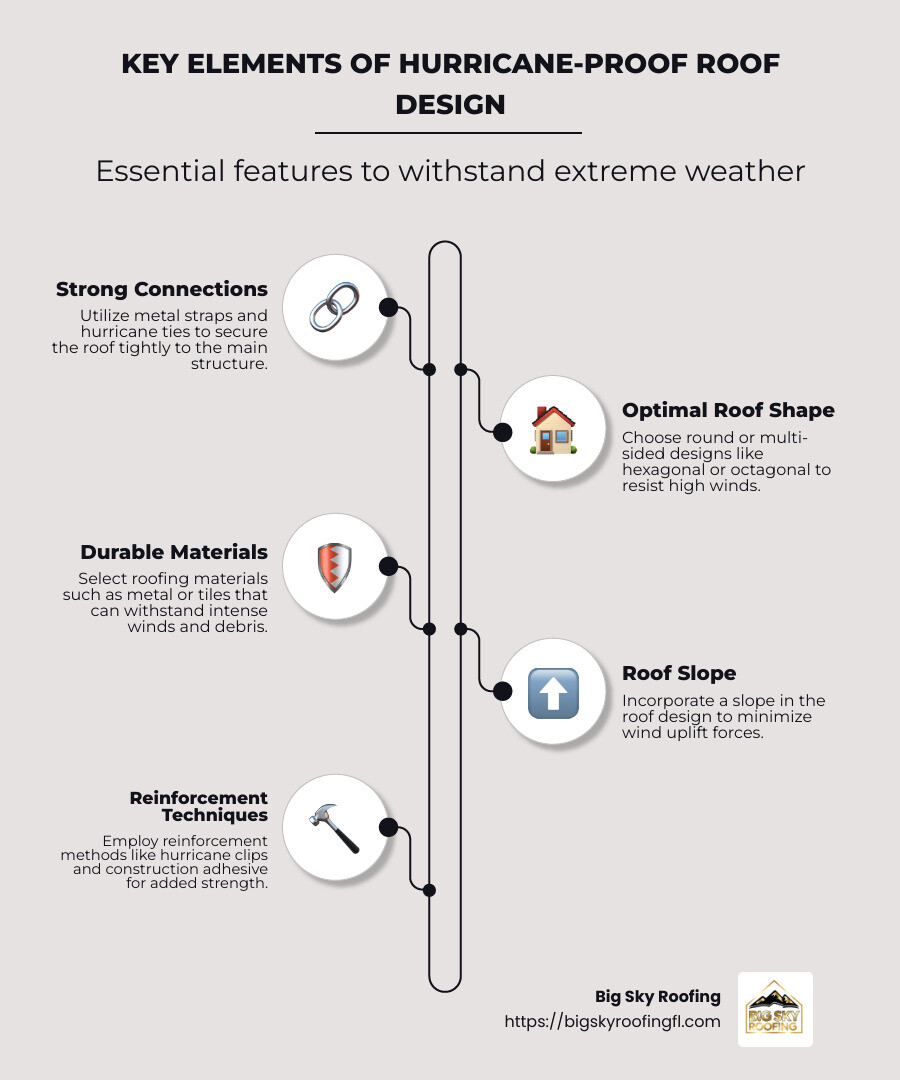 KEY ELEMENTS OF HURRICANE-PROOF ROOF DESIGN

Essential features to withstand extreme weather

Strong Connections
Utilize metal straps and hurricane ties to secure the roof tightly to the main structure.

Optimal Roof Shape
Choose round or multi-sided designs like hexagonal or octagonal to resist high winds.

Durable Materials
Select roofing materials such as metal or tiles that can withstand intense winds and debris.

Roof Slope
Incorporate a slope in the roof design to minimize wind uplift forces.

Reinforcement Techniques
Employ reinforcement methods like hurricane clips and construction adhesive for added strength.

Big Sky Roofing
https://bigskyroofingfl.com

BIG SKY ROOFING