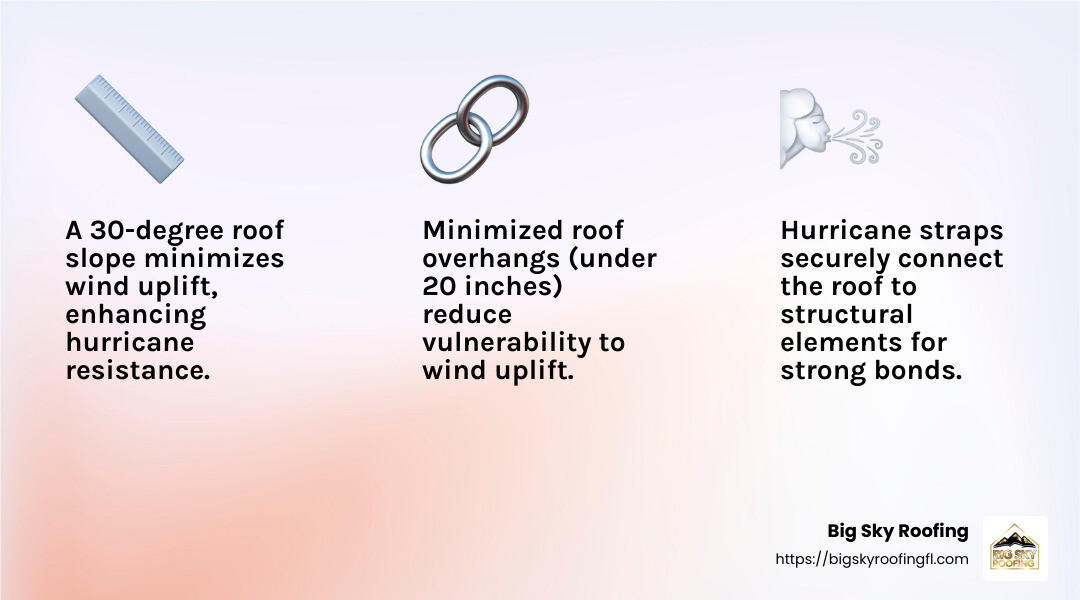 A 30-degree roof slope minimizes wind uplift, enhancing hurricane resistance.

Minimized roof overhangs (under 20 inches) reduce vulnerability to wind uplift.

Hurricane straps securely connect the roof to structural elements for strong bonds.

Big Sky Roofing
https://bigskyroofingfl.com

BIG SKY ROOFING