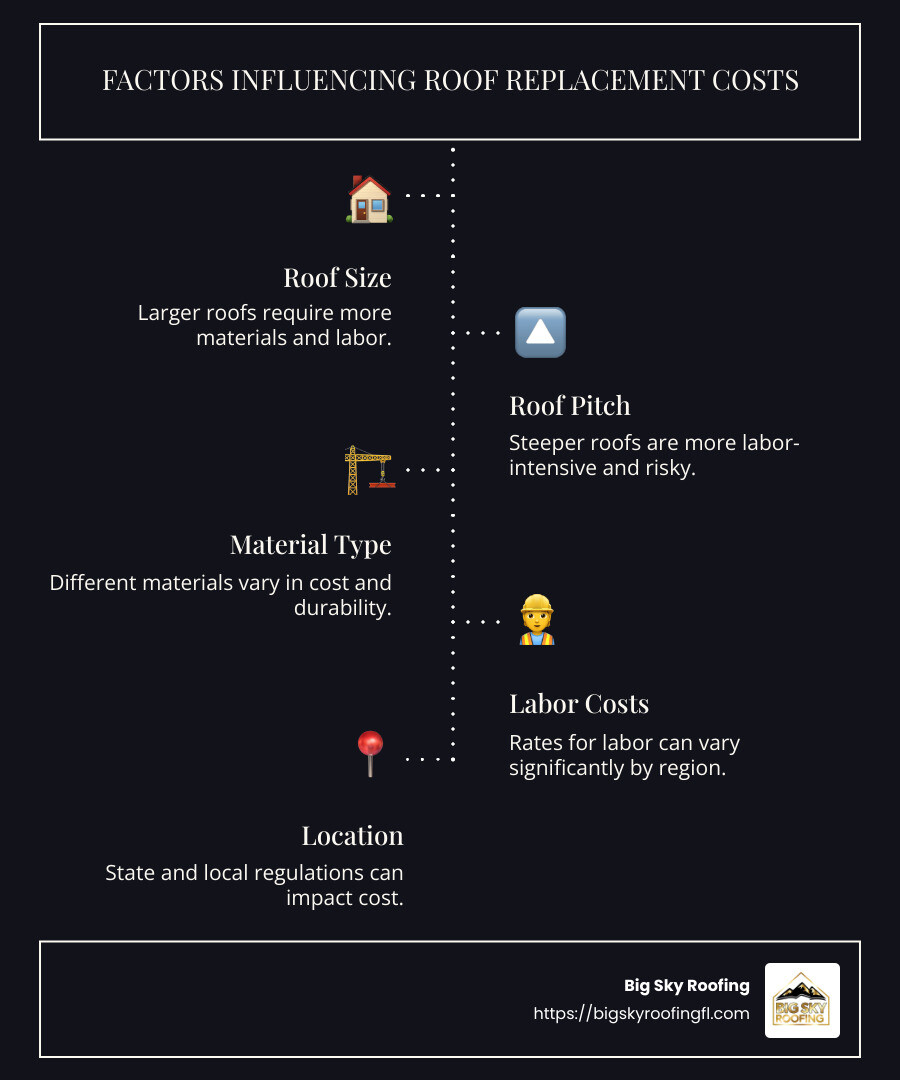 FACTORS INFLUENCING ROOF REPLACEMENT COSTS

Roof Size
Larger roofs require more materials and labor.

Roof Pitch
Steeper roofs are more labor-intensive and risky.

Material Type
Different materials vary in cost and durability.

Labor Costs
Rates for labor can vary significantly by region.

Location
State and local regulations can impact cost.

Big Sky Roofing
https://bigskyroofingfl.com

BIG SKY ROOFING