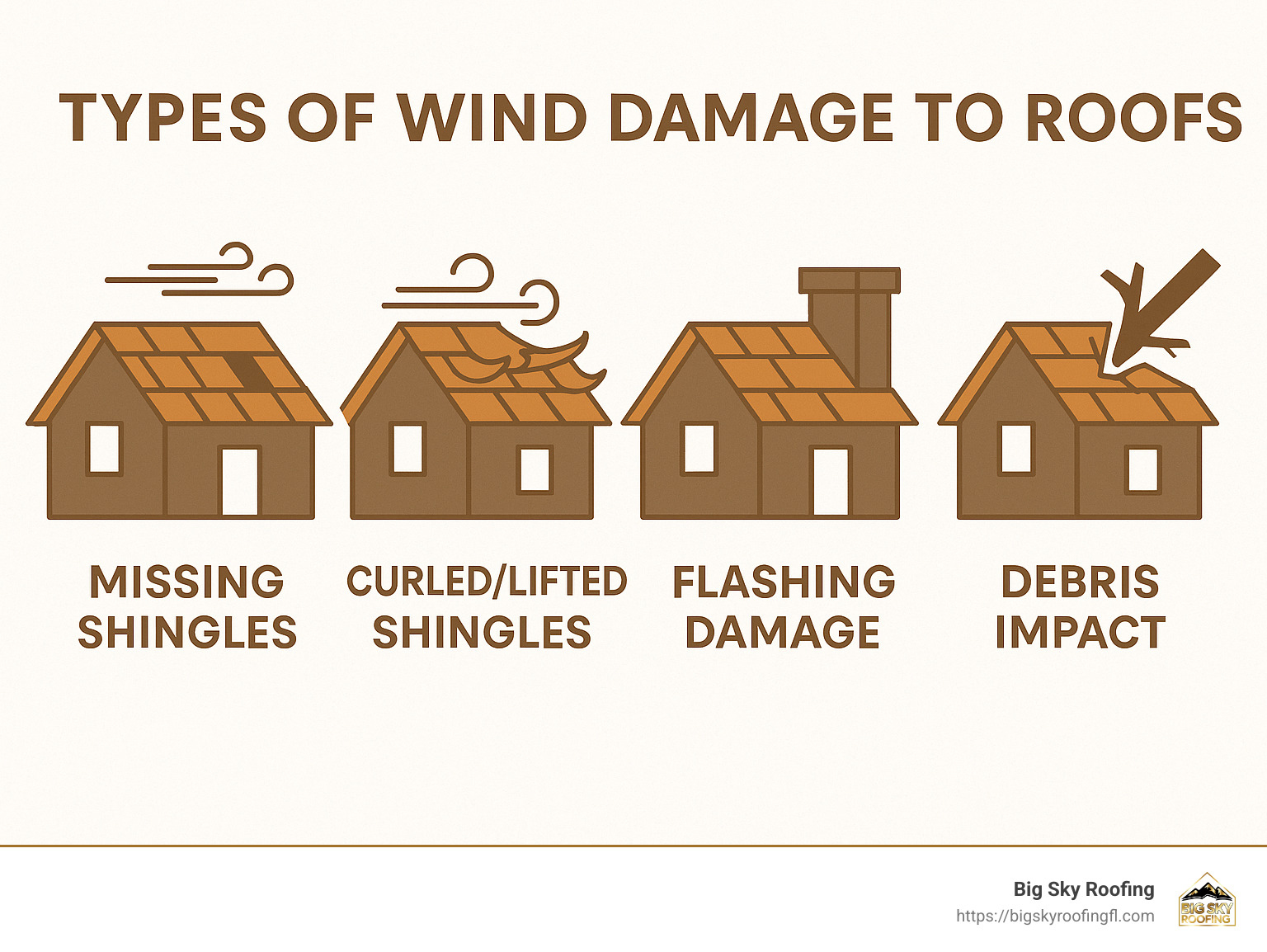 TYPES OF WIND DAMAGE TO ROOFS

MISSING SHINGLES

CURLED/LIFTED SHINGLES

FLASHING DAMAGE

DEBRIS IMPACT

Big Sky Roofing
https://bigskyroofingfl.com

BIG SKY ROOFING