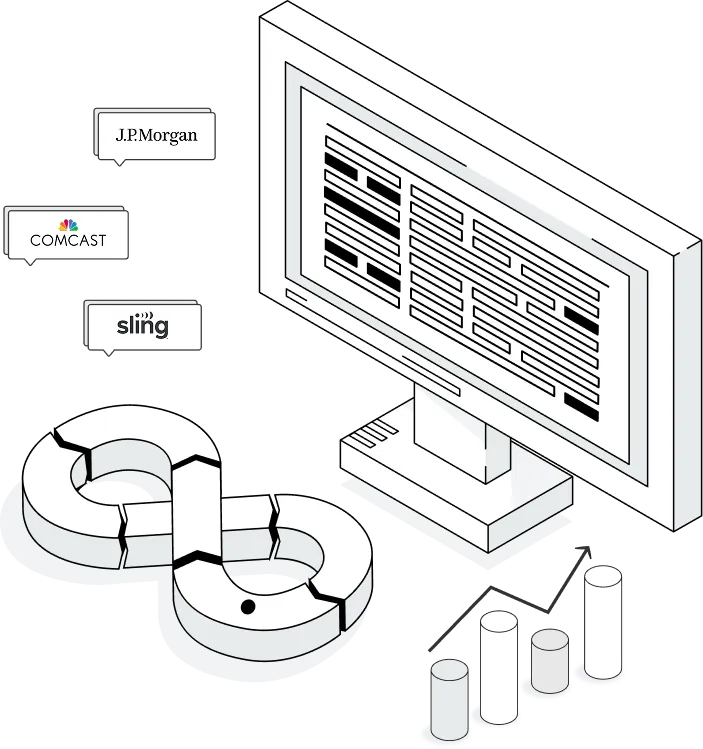 J.P.Morgan

COMCAST

sling