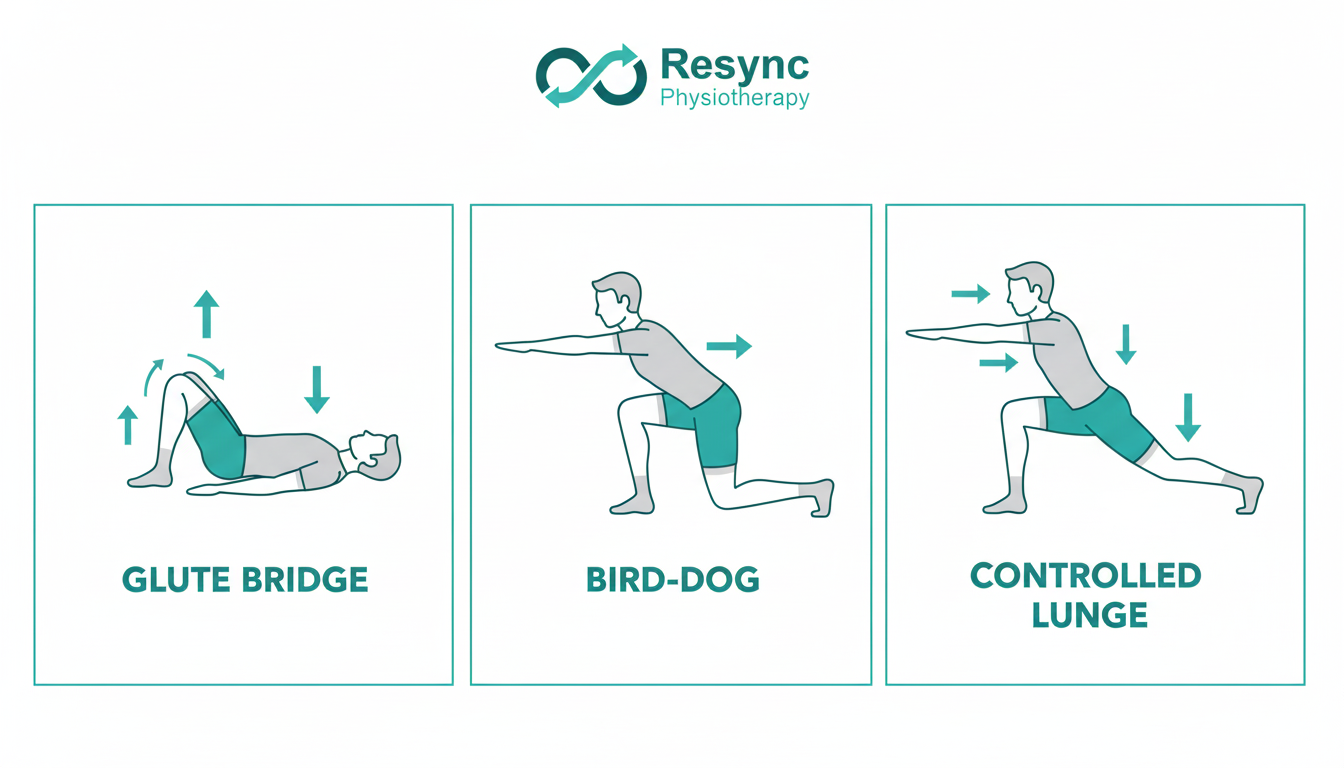 Resync
Physiotherapy

GLUTE BRIDGE

BIRD-DOG

CONTROLLED LUNGE