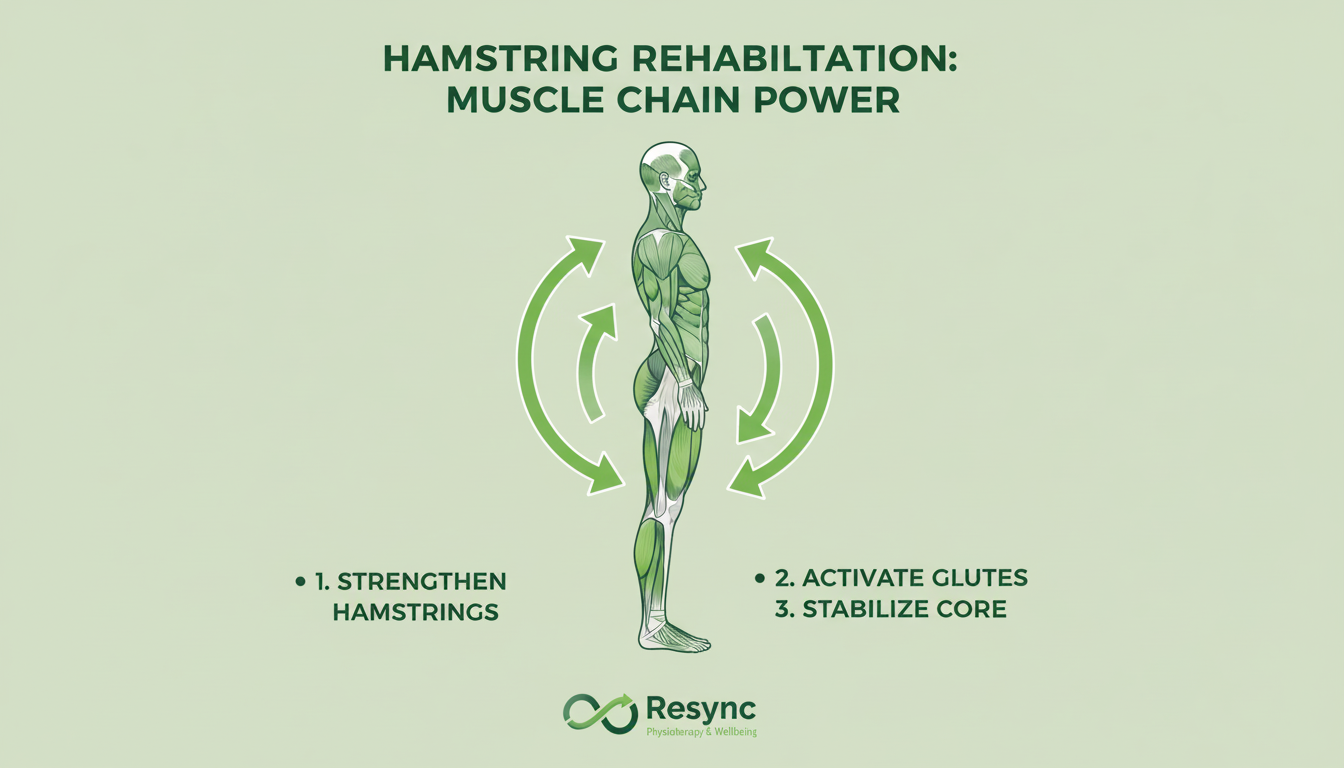 HAMSTRING REHABILTATION:
MUSCLE CHAIN POWER

• 1. STRENGTHEN HAMSTRINGS

• 2. ACTIVATE GLUTES
3. STABILIZE CORE

Resync
Physiotherapy & Wellbeing