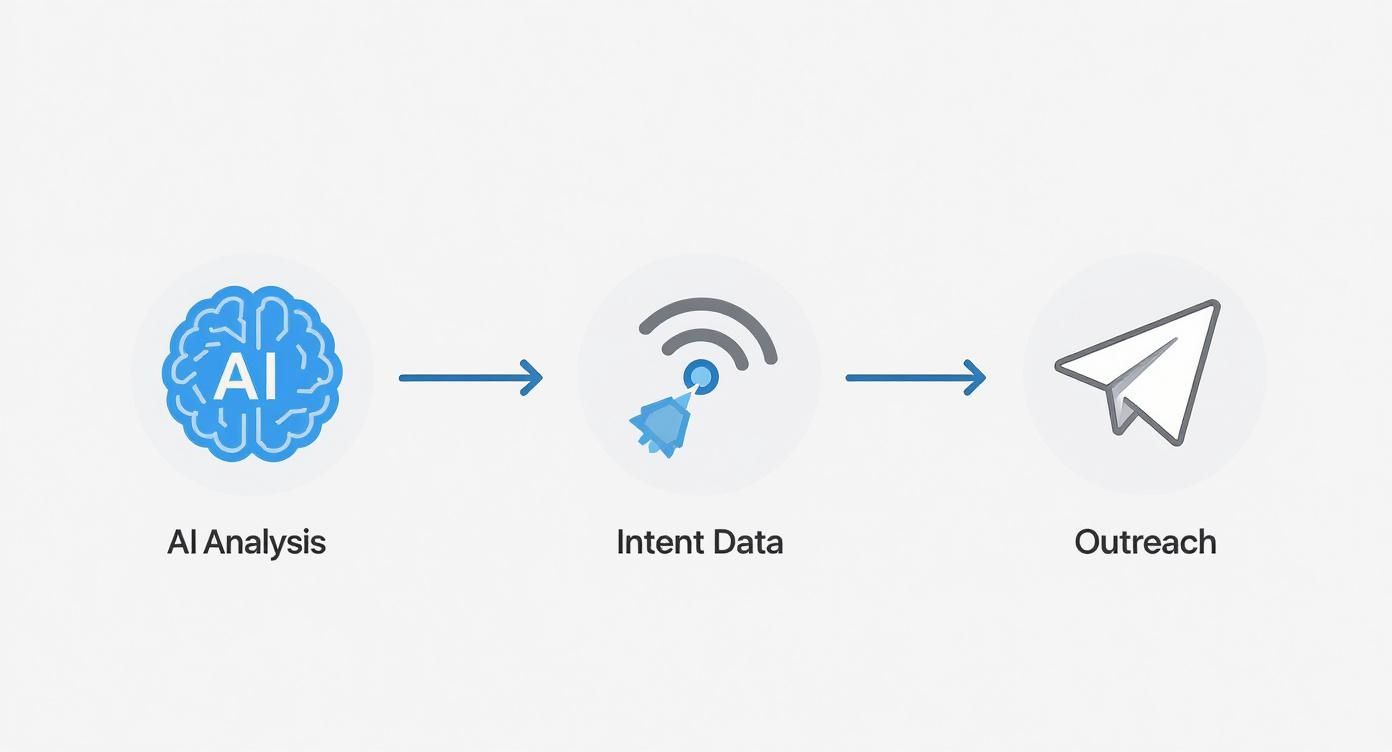 AI

AI Analysis

Intent Data

Outreach