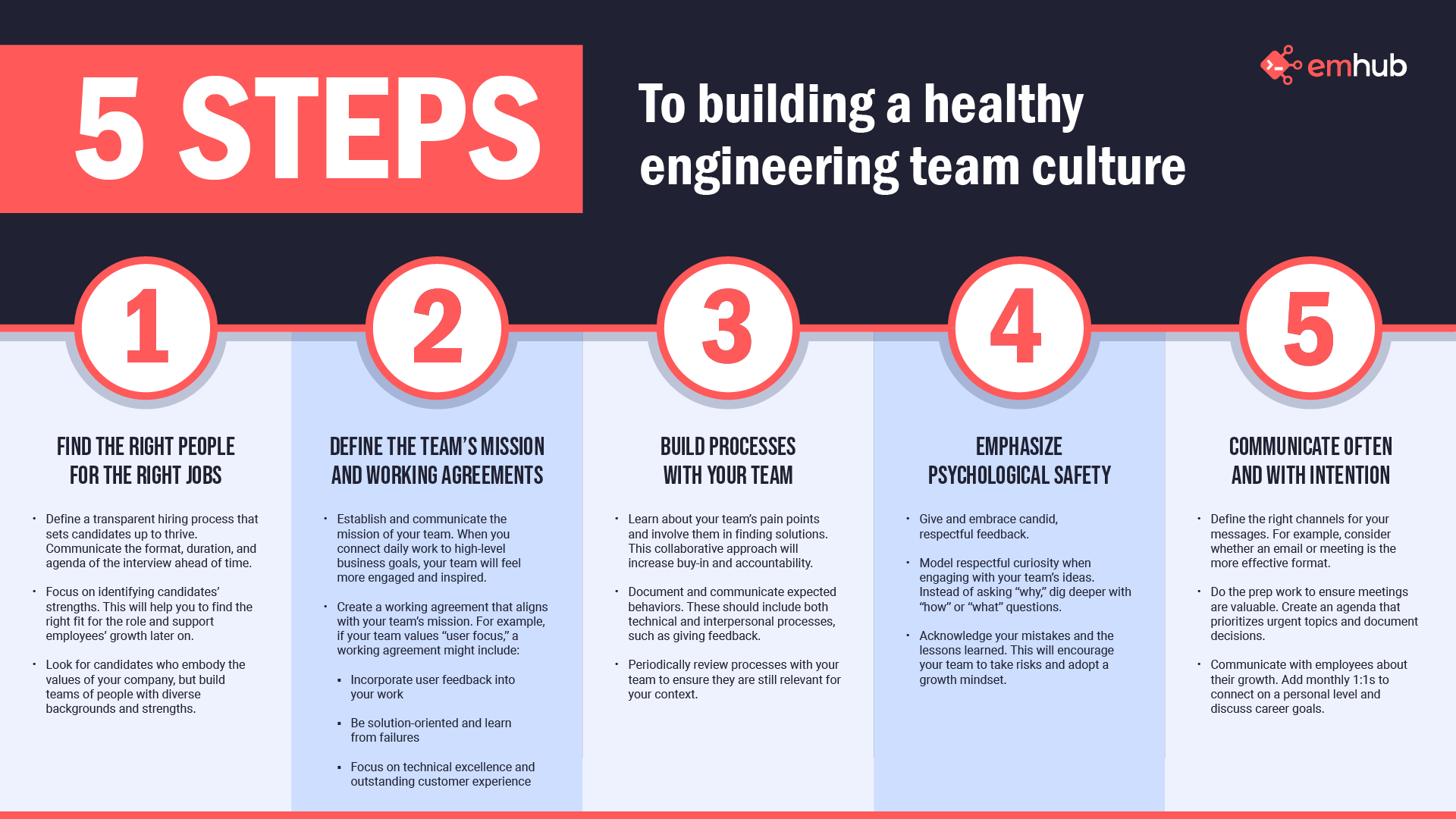 5 STEPS

To building a healthy engineering team culture

emhub

1

FIND THE RIGHT PEOPLE FOR THE RIGHT JOBS

• Define a transparent hiring process that sets candidates up to thrive. Communicate the format, duration, and agenda of the interview ahead of time.

• Focus on identifying candidates' strengths. This will help you to find the right fit for the role and support employees' growth later on.

• Look for candidates who embody the values of your company, but build teams of people with diverse backgrounds and strengths.

2

DEFINE THE TEAM'S MISSION AND WORKING AGREEMENTS

• Establish and communicate the mission of your team. When you connect daily work to high-level business goals, your team will feel more engaged and inspired.

• Create a working agreement that aligns with your team's mission. For example, if your team values "user focus," a working agreement might include:

▪ Incorporate user feedback into your work

▪ Be solution-oriented and learn from failures

▪ Focus on technical excellence and outstanding customer experience

3

BUILD PROCESSES WITH YOUR TEAM

• Learn about your team's pain points and involve them in finding solutions. This collaborative approach will increase buy-in and accountability.

• Document and communicate expected behaviors. These should include both technical and interpersonal processes, such as giving feedback.

• Periodically review processes with your team to ensure they are still relevant for your context.

4

EMPHASIZE PSYCHOLOGICAL SAFETY

• Give and embrace candid, respectful feedback.

• Model respectful curiosity when engaging with your team's ideas. Instead of asking "why," dig deeper with "how" or "what" questions.

• Acknowledge your mistakes and the lessons learned. This will encourage your team to take risks and adopt a growth mindset.

5

COMMUNICATE OFTEN AND WITH INTENTION

• Define the right channels for your messages. For example, consider whether an email or meeting is the more effective format.

• Do the prep work to ensure meetings are valuable. Create an agenda that prioritizes urgent topics and document decisions.

• Communicate with employees about their growth. Add monthly 1:1s to connect on a personal level and discuss career goals.