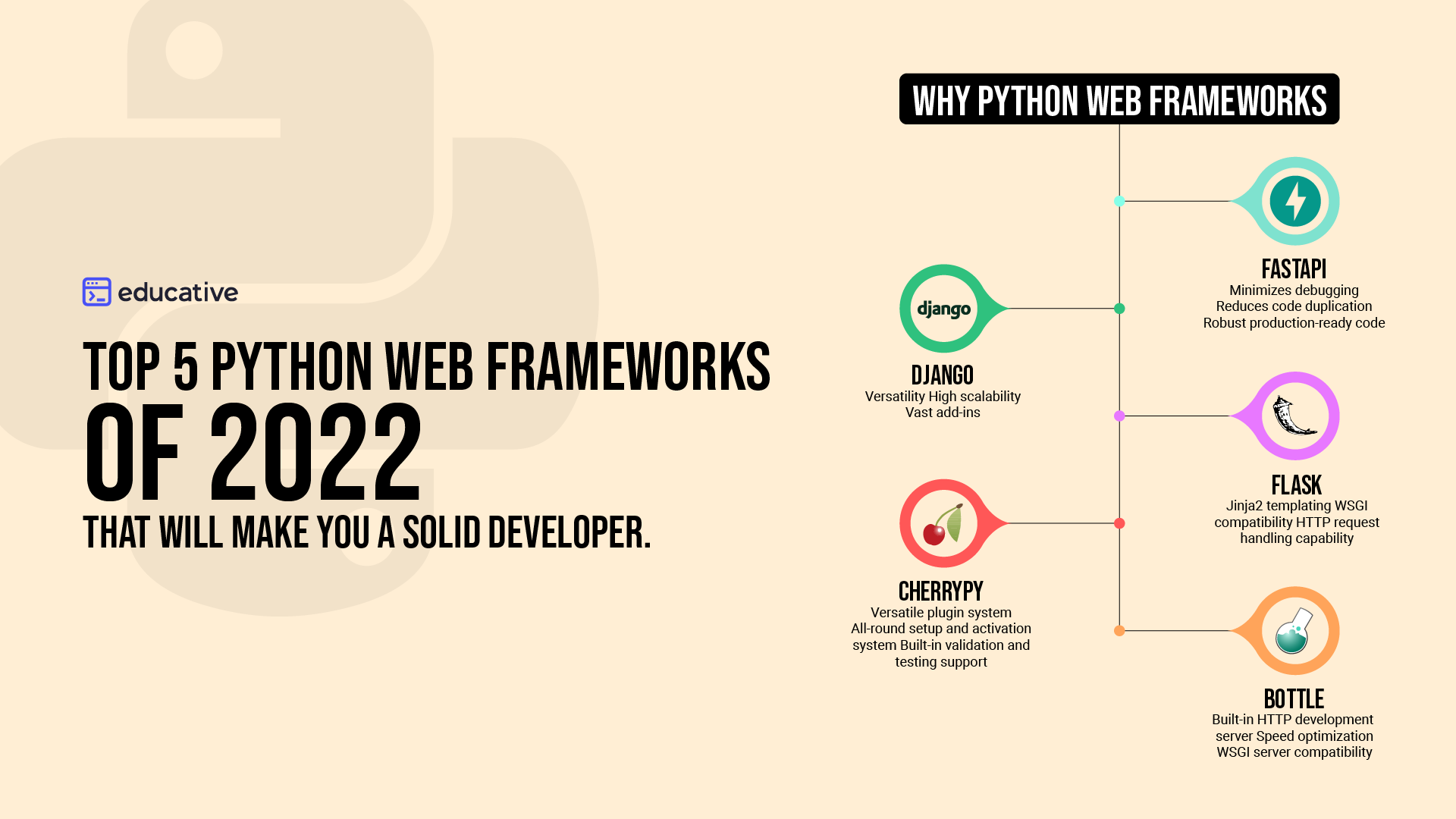 educative

TOP 5 PYTHON WEB FRAMEWORKS OF 2022

THAT WILL MAKE YOU A SOLID DEVELOPER.

WHY PYTHON WEB FRAMEWORKS

FASTAPI
Minimizes debugging
Reduces code duplication
Robust production-ready code

django

DJANGO
Versatility High scalability
Vast add-ins

FLASK
Jinja2 templating WSGI compatibility HTTP request handling capability

CHERRYPY
Versatile plugin system
All-round setup and activation system Built-in validation and testing support

BOTTLE
Built-in HTTP development server Speed optimization
WSGI server compatibility