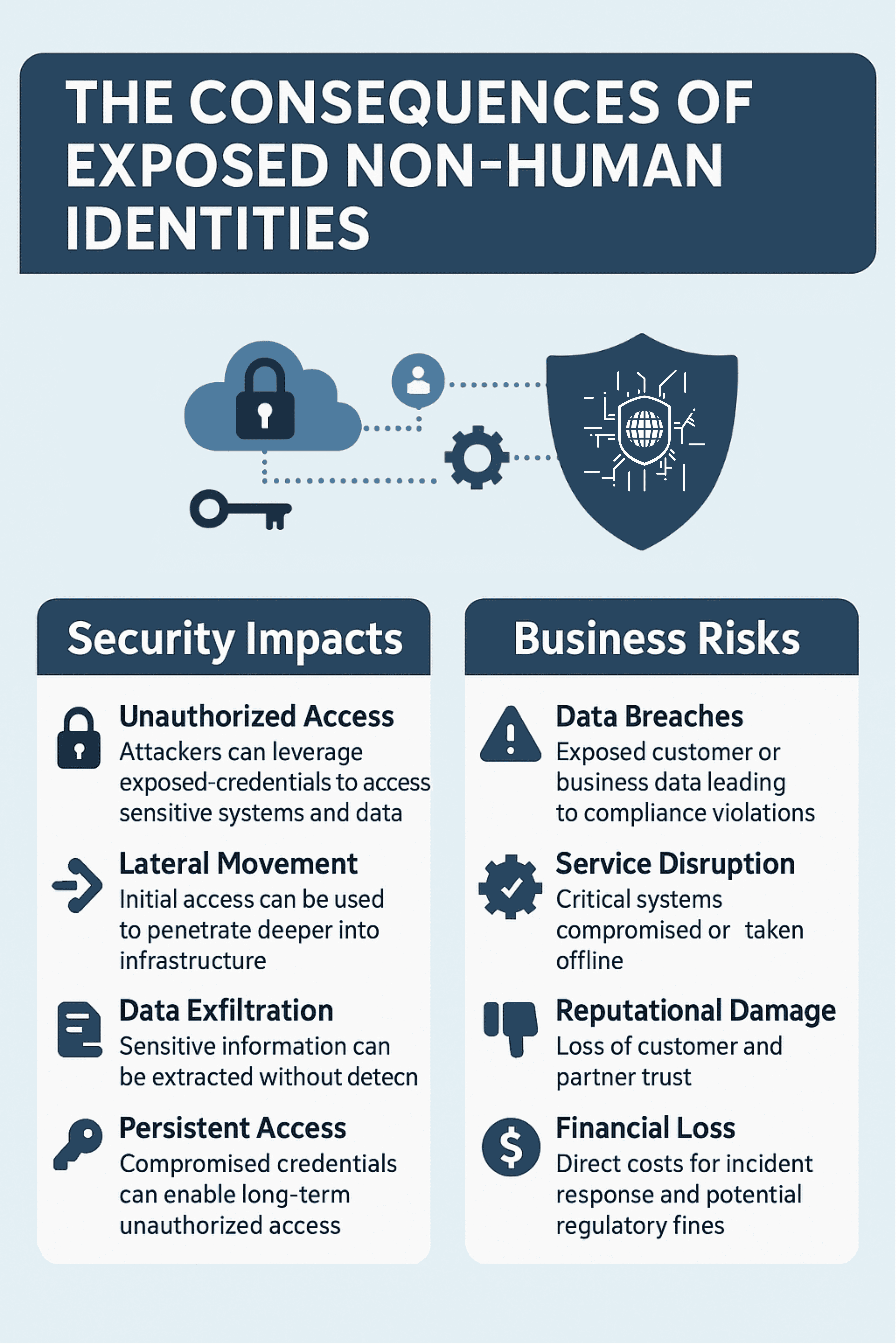 THE CONSEQUENCES OF EXPOSED NON-HUMAN IDENTITIES

Security Impacts

Unauthorized Access
Attackers can leverage exposed-credentials to access sensitive systems and data

Lateral Movement
Initial access can be used to penetrate deeper into infrastructure

Data Exfiltration
Sensitive information can be extracted without detecn

Persistent Access
Compromised credentials can enable long-term unauthorized access

Business Risks

Data Breaches
Exposed customer or business data leading to compliance violations

Service Disruption
Critical systems compromised or taken offline

Reputational Damage
Loss of customer and partner trust

Financial Loss
Direct costs for incident response and potential regulatory fines