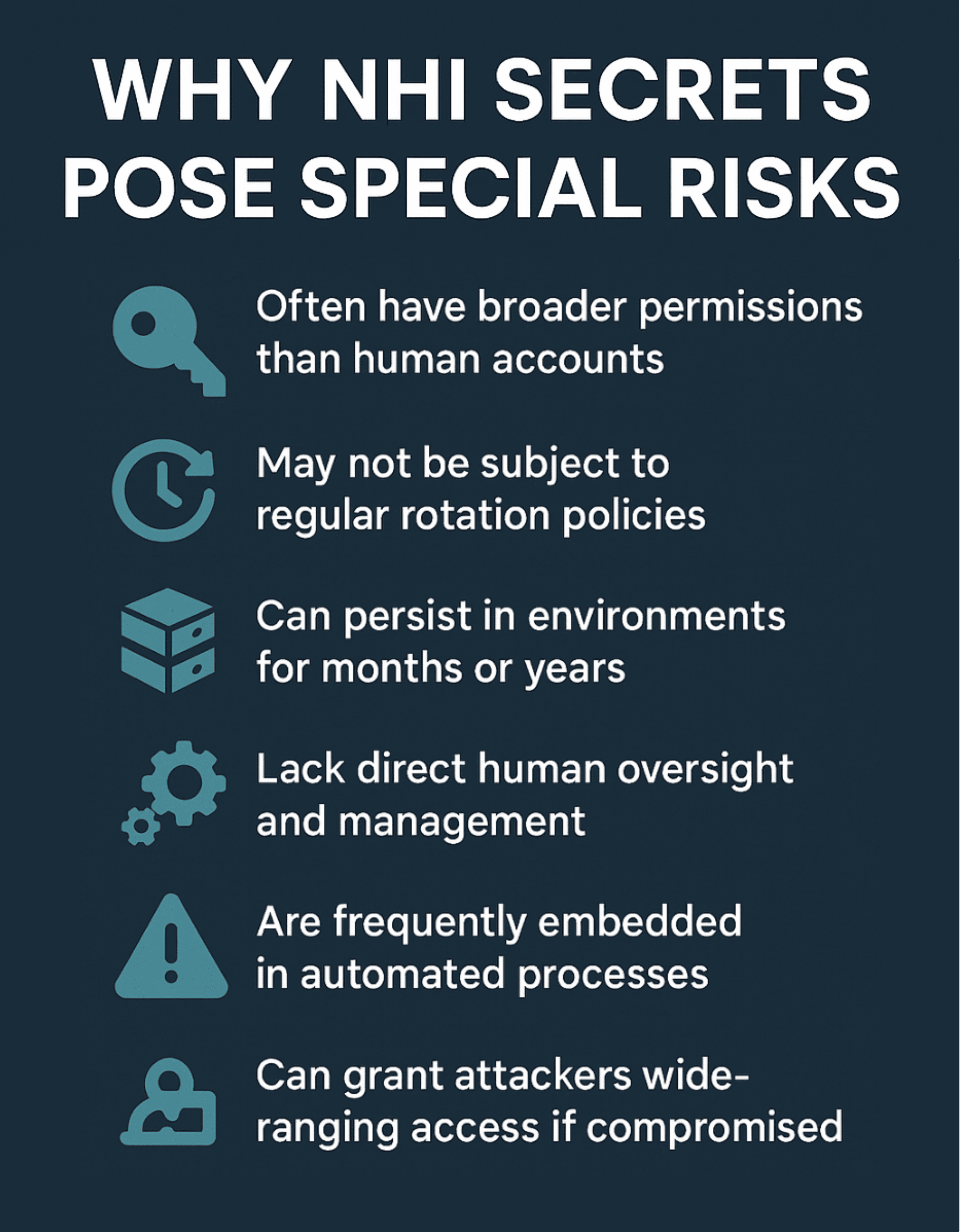 WHY NHI SECRETS POSE SPECIAL RISKS

Often have broader permissions than human accounts

May not be subject to regular rotation policies

Can persist in environments for months or years

Lack direct human oversight and management

Are frequently embedded in automated processes

Can grant attackers wide-ranging access if compromised