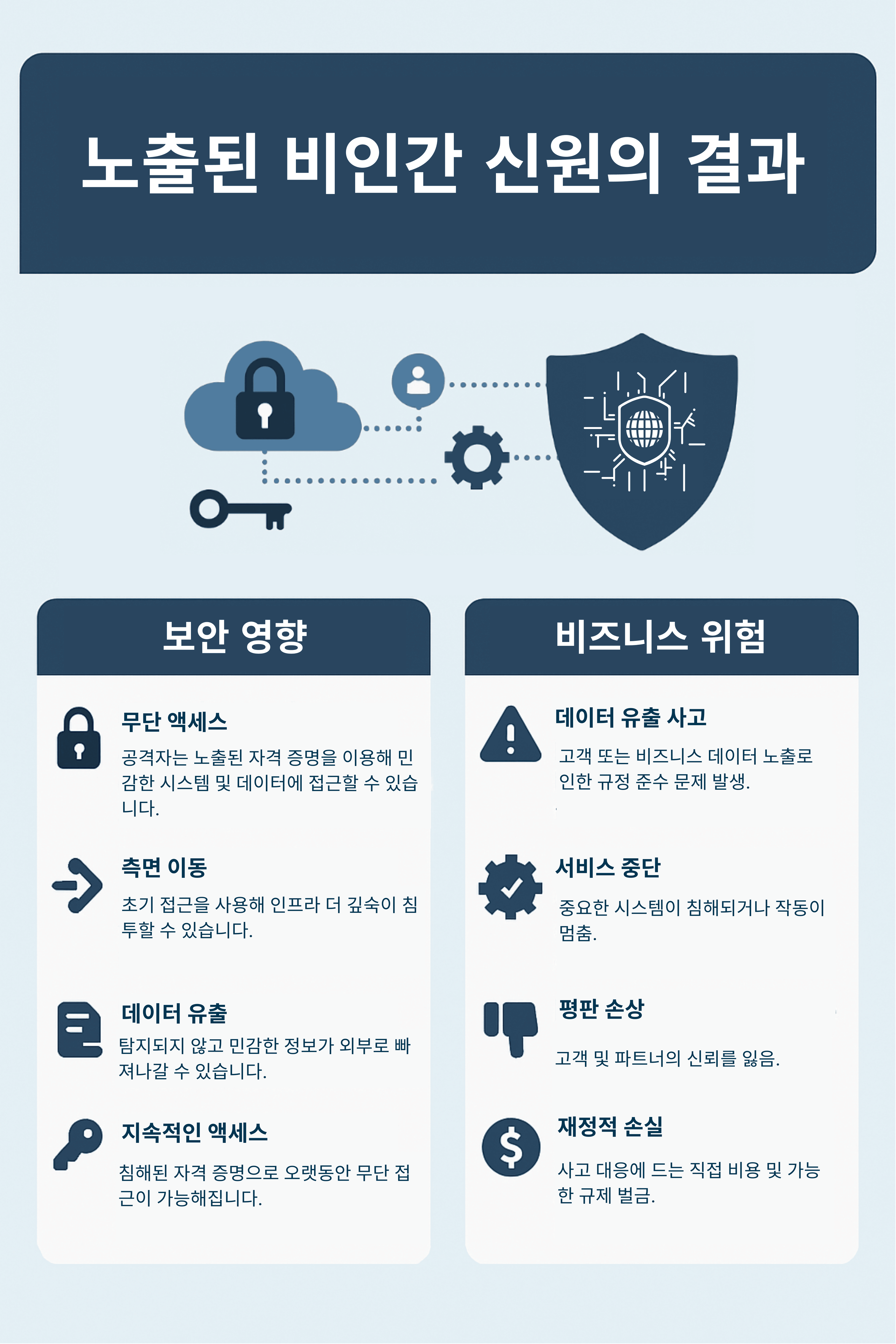 노출된 비인간 신원의 결과

보안 영향

무단 액세스
공격자는 노출된 자격 증명을 이용해 민감한 시스템 및 데이터에 접근할 수 있습니다.

측면 이동
초기 접근을 사용해 인프라 더 깊숙이 침투할 수 있습니다.

데이터 유출
탐지되지 않고 민감한 정보가 외부로 빠져나갈 수 있습니다.

지속적인 액세스
침해된 자격 증명으로 오랫동안 무단 접근이 가능해집니다.

비즈니스 위험

데이터 유출 사고
고객 또는 비즈니스 데이터 노출로 인한 규정 준수 문제 발생.

서비스 중단
중요한 시스템이 침해되거나 작동이 멈춤.

평판 손상
고객 및 파트너의 신뢰를 잃음.

재정적 손실
사고 대응에 드는 직접 비용 및 가능한 규제 벌금.