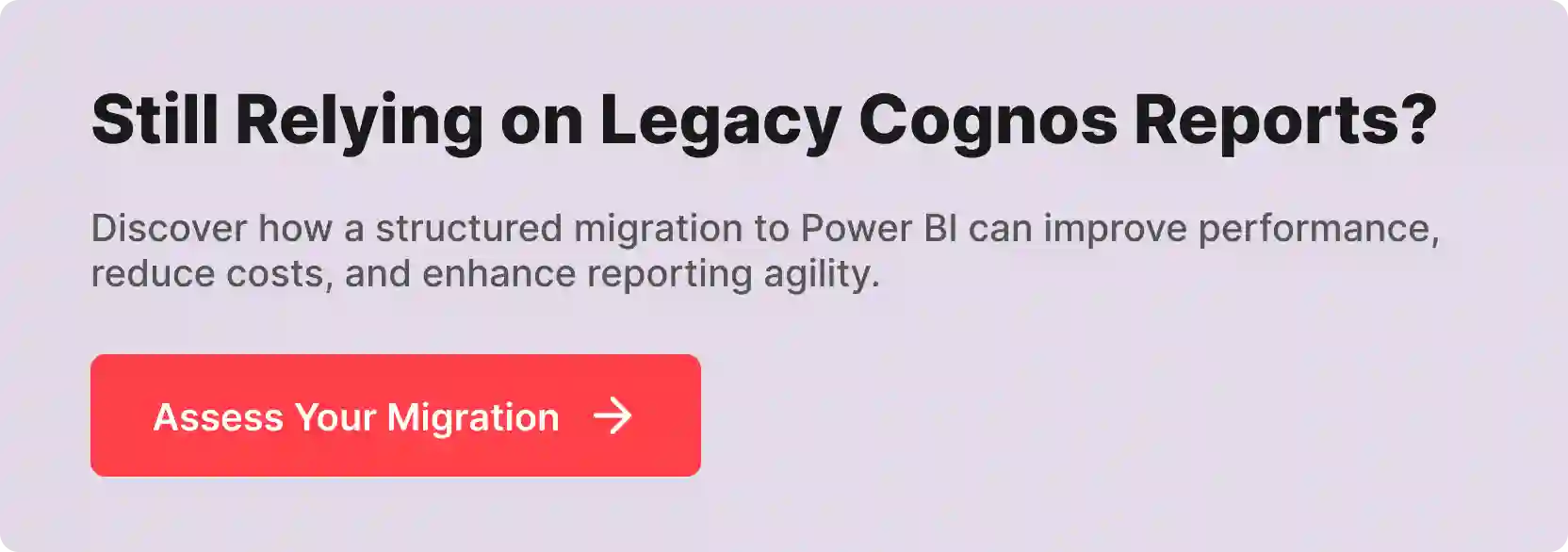 Still Relying on Legacy Cognos Reports?

Discover how a structured migration to Power BI can improve performance, reduce costs, and enhance reporting agility.

Assess Your Migration →