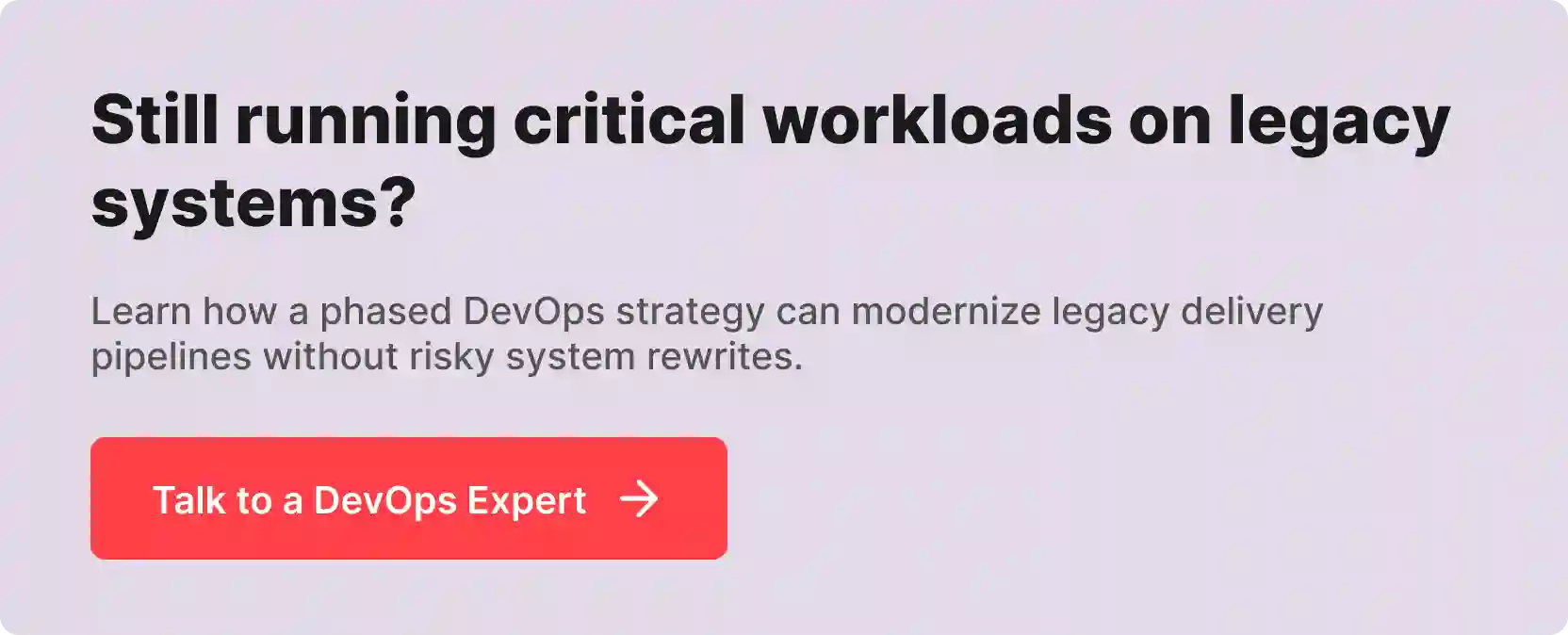 Still running critical workloads on legacy systems?

Learn how a phased DevOps strategy can modernize legacy delivery pipelines without risky system rewrites.

Talk to a DevOps Expert →