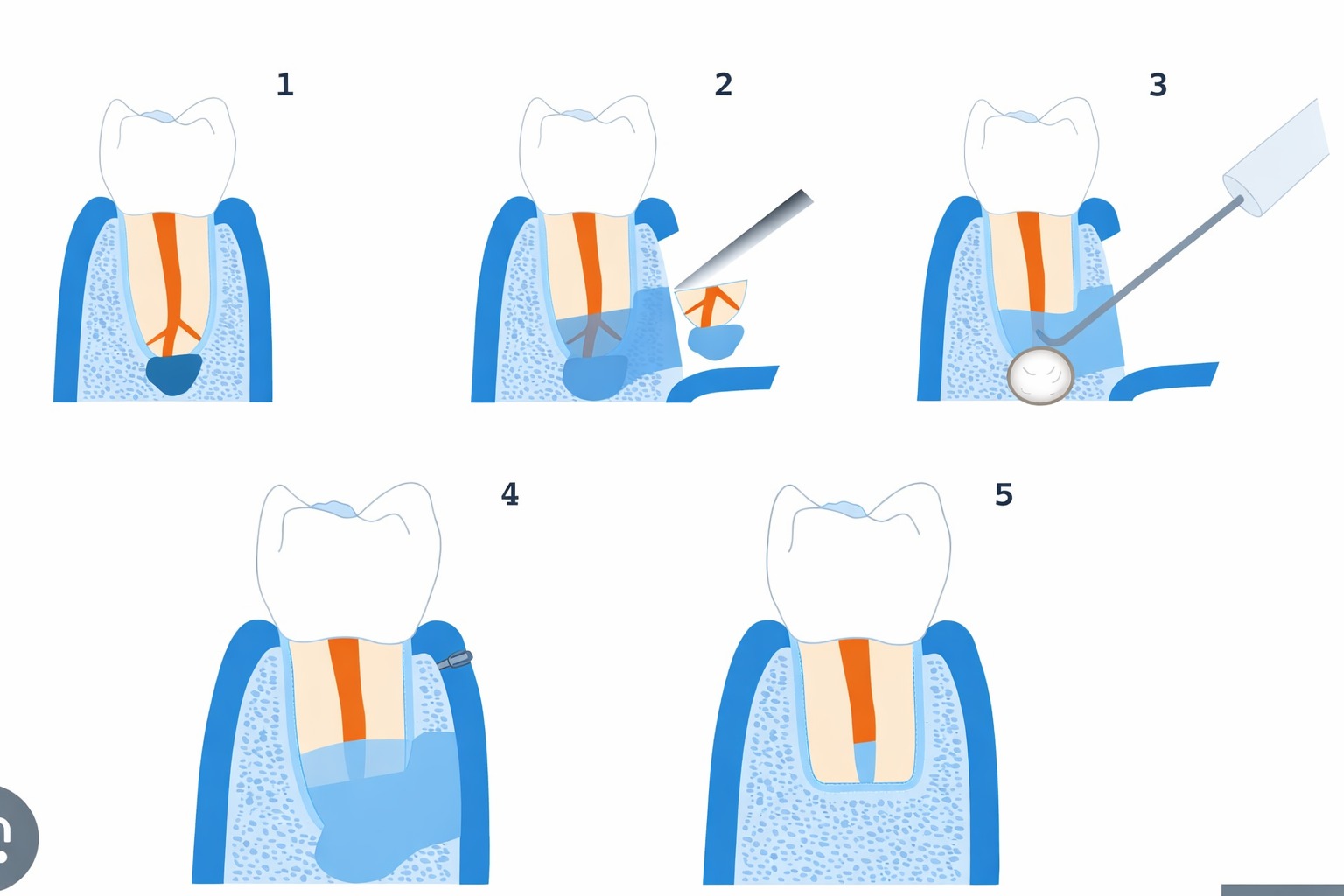 1

2

3

4

5