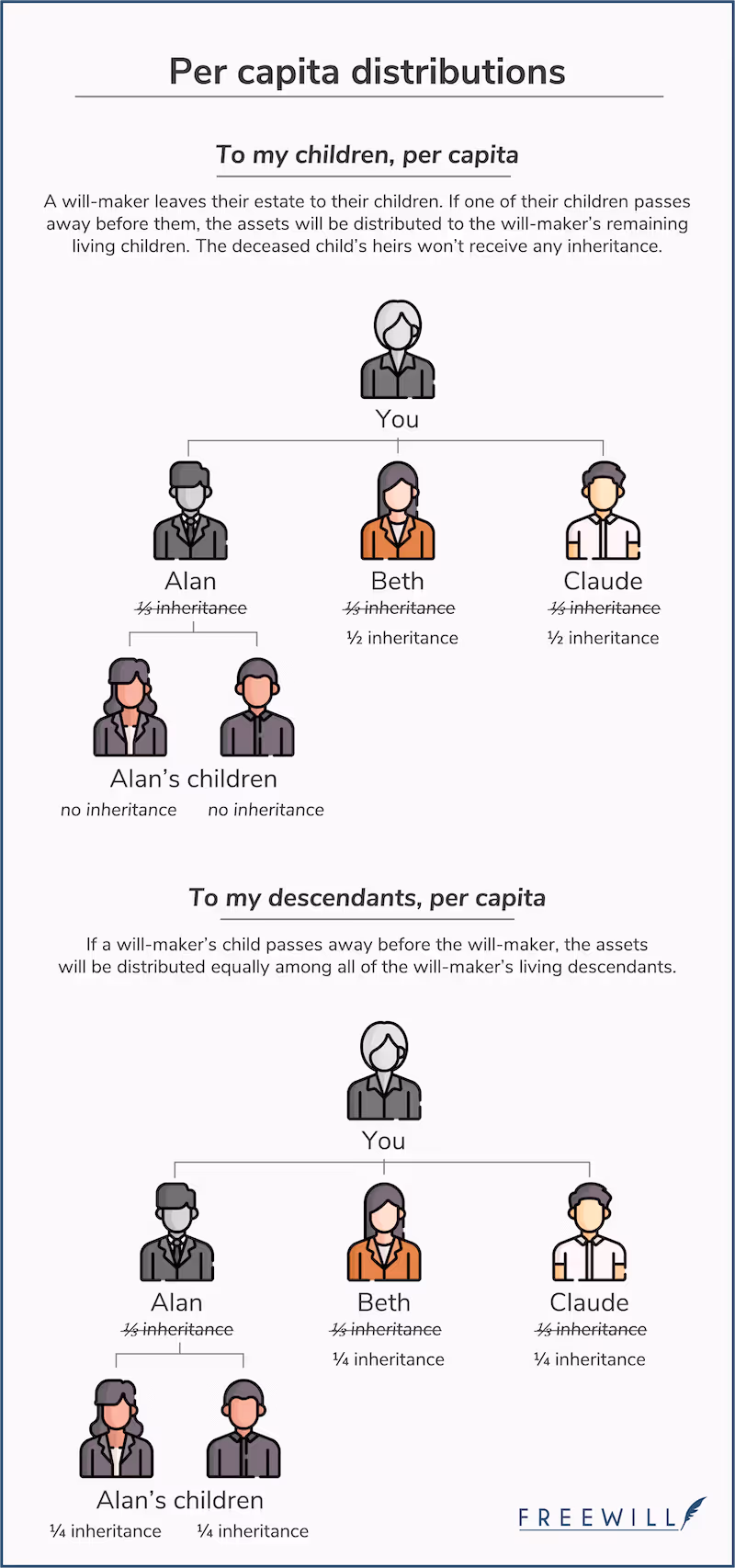 Per capita distributions

To my children, per capita

A will-maker leaves their estate to their children. If one of their children passes away before them, the assets will be distributed to the will-maker's remaining living children. The deceased child's heirs won't receive any inheritance.

You

Alan
~~⅓ inheritance~~

Beth
~~⅓ inheritance~~
½ inheritance

Claude
~~⅓ inheritance~~
½ inheritance

Alan's children
no inheritance
no inheritance

To my descendants, per capita

If a will-maker's child passes away before the will-maker, the assets will be distributed equally among all of the will-maker's living descendants.

You

Alan
~~⅓ inheritance~~

Beth
~~⅓ inheritance~~
¼ inheritance

Claude
~~⅓ inheritance~~
¼ inheritance

Alan's children
¼ inheritance
¼ inheritance

FREEWILL