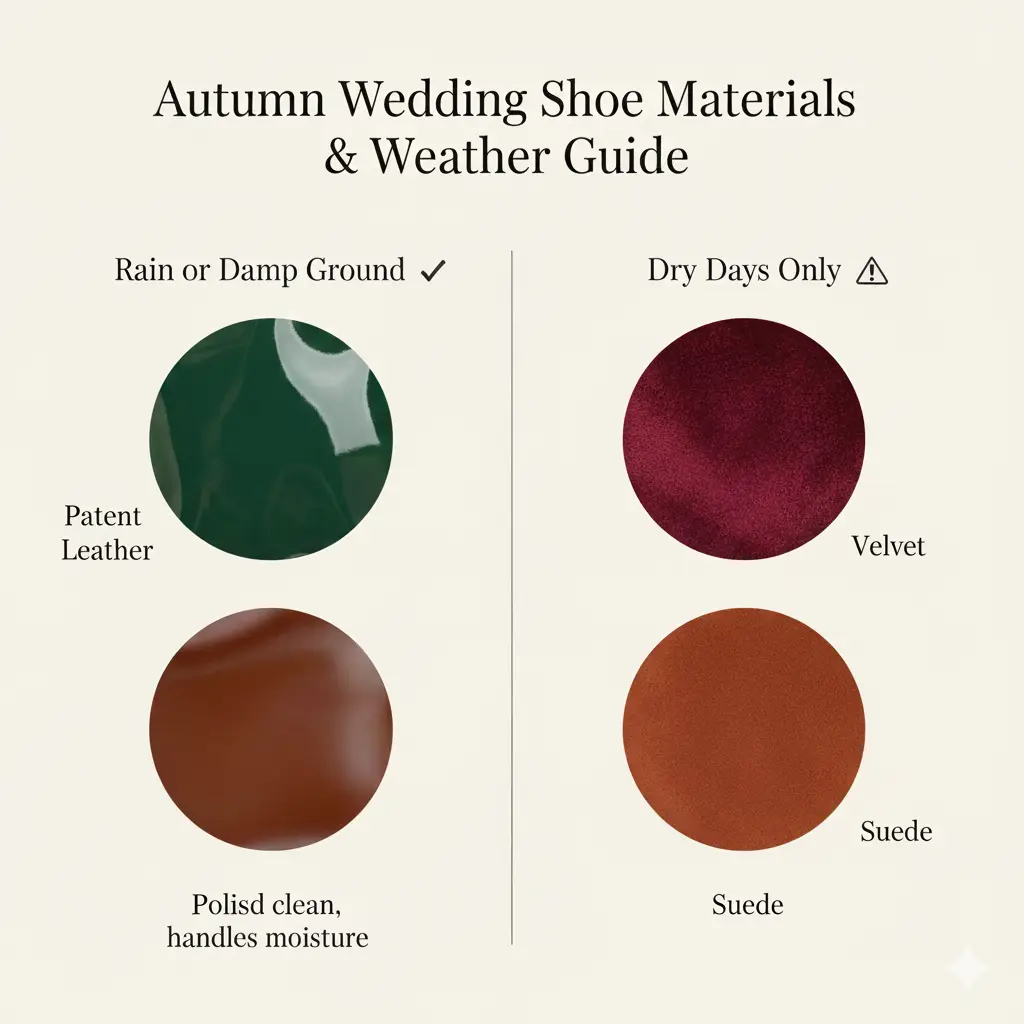 Autumn Wedding Shoe Materials & Weather Guide

Rain or Damp Ground ✓

Patent Leather

Polisd clean, handles moisture

Dry Days Only ⚠

Velvet

Suede

Suede