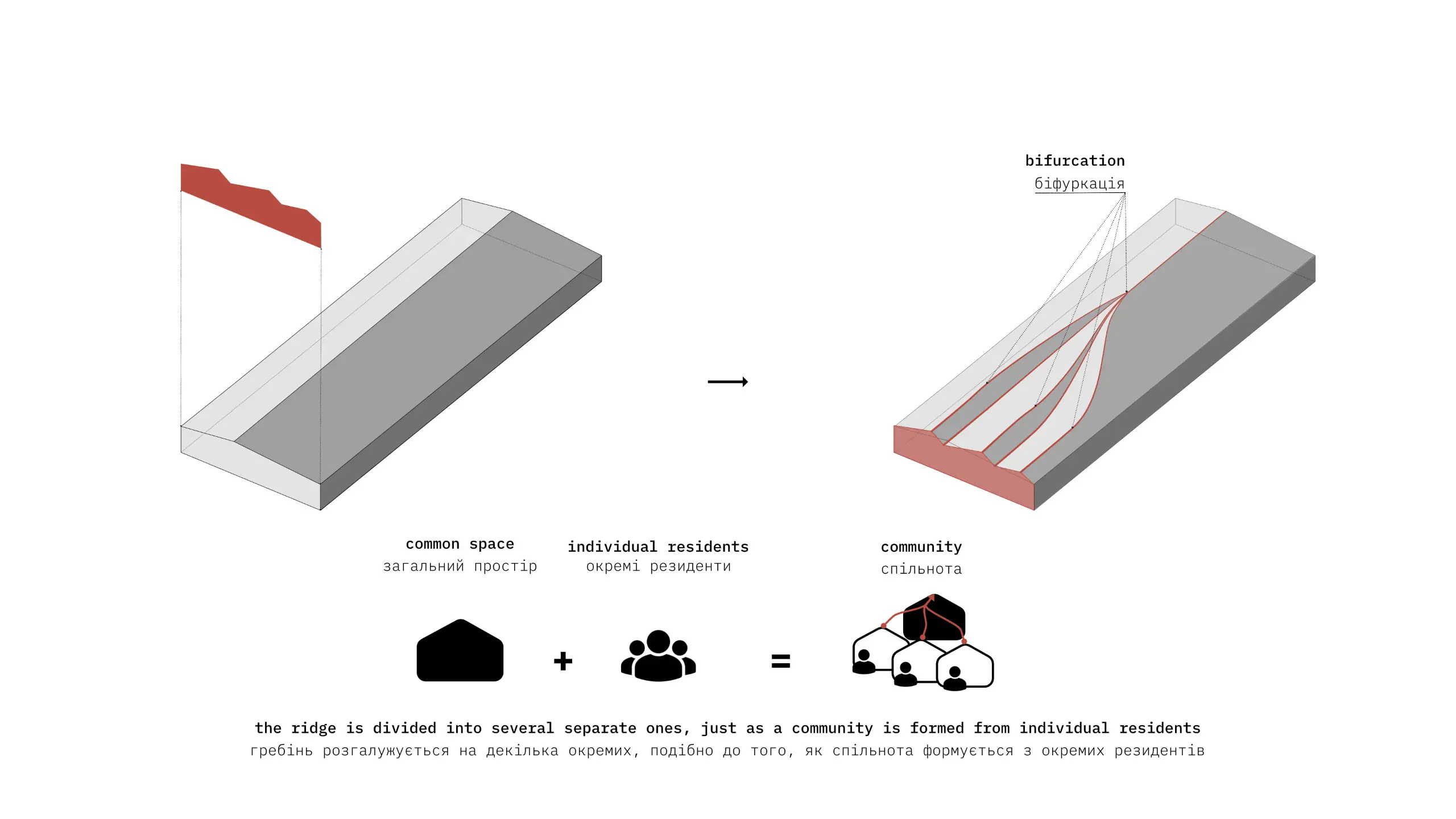 bifurcation
біфуркація

common space
загальний простір

individual residents
окремі резиденти

community
спільнота

+

=

the ridge is divided into several separate ones, just as a community is formed from individual residents
гребінь розгалужується на декілька окремих, подібно до того, як спільнота формується з окремих резидентів