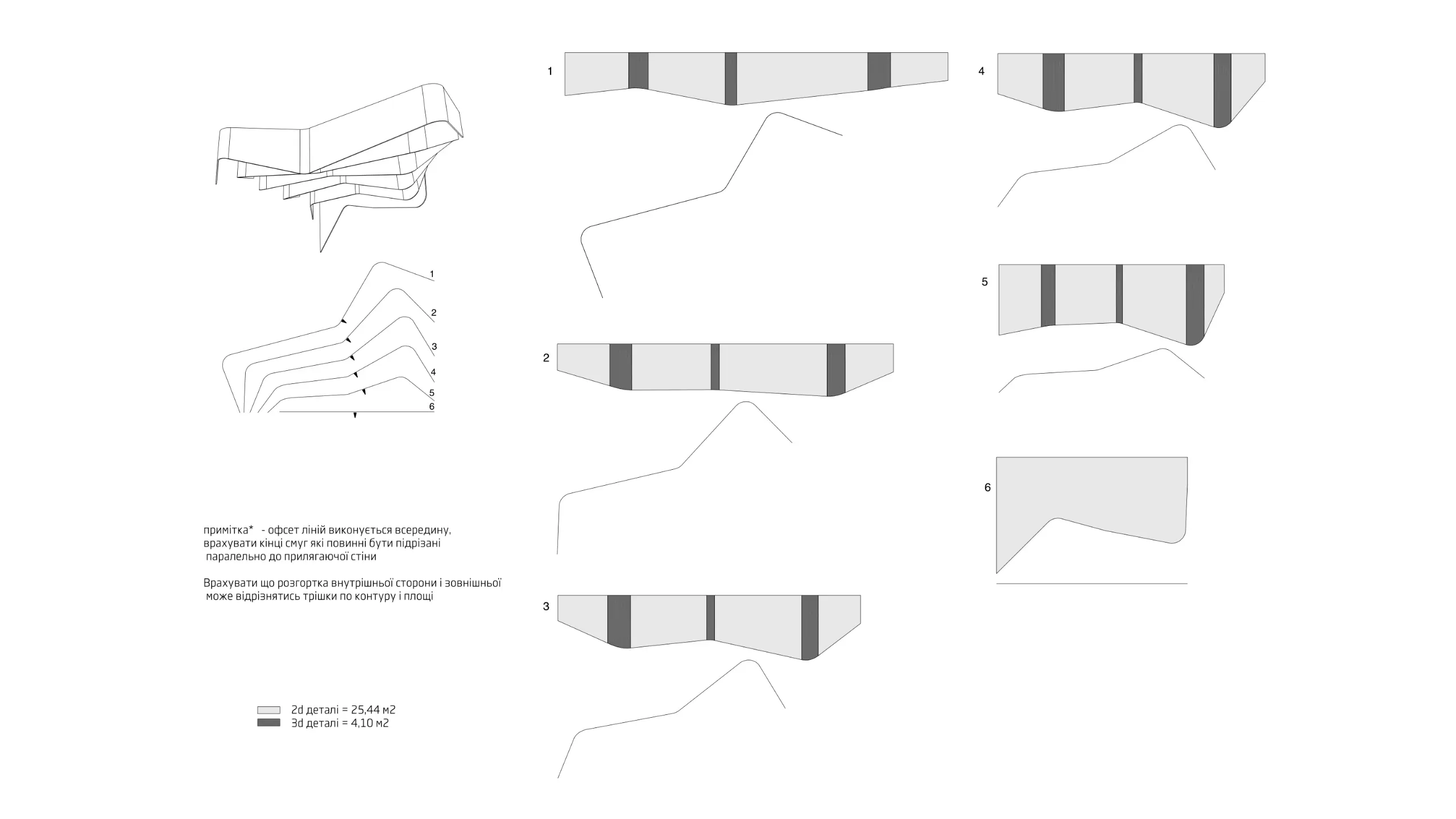 1
2
3
4
5
6

примітка* - офсет ліній виконується всередину, врахувати кінці смуг які повинні бути підрізані паралельно до прилягаючої стіни

Врахувати що розгортка внутрішньої сторони і зовнішньої може відрізнятись трішки по контуру і площі

2d деталі = 25,44 м2
3d деталі = 4,10 м2

1

2

3

4

5

6