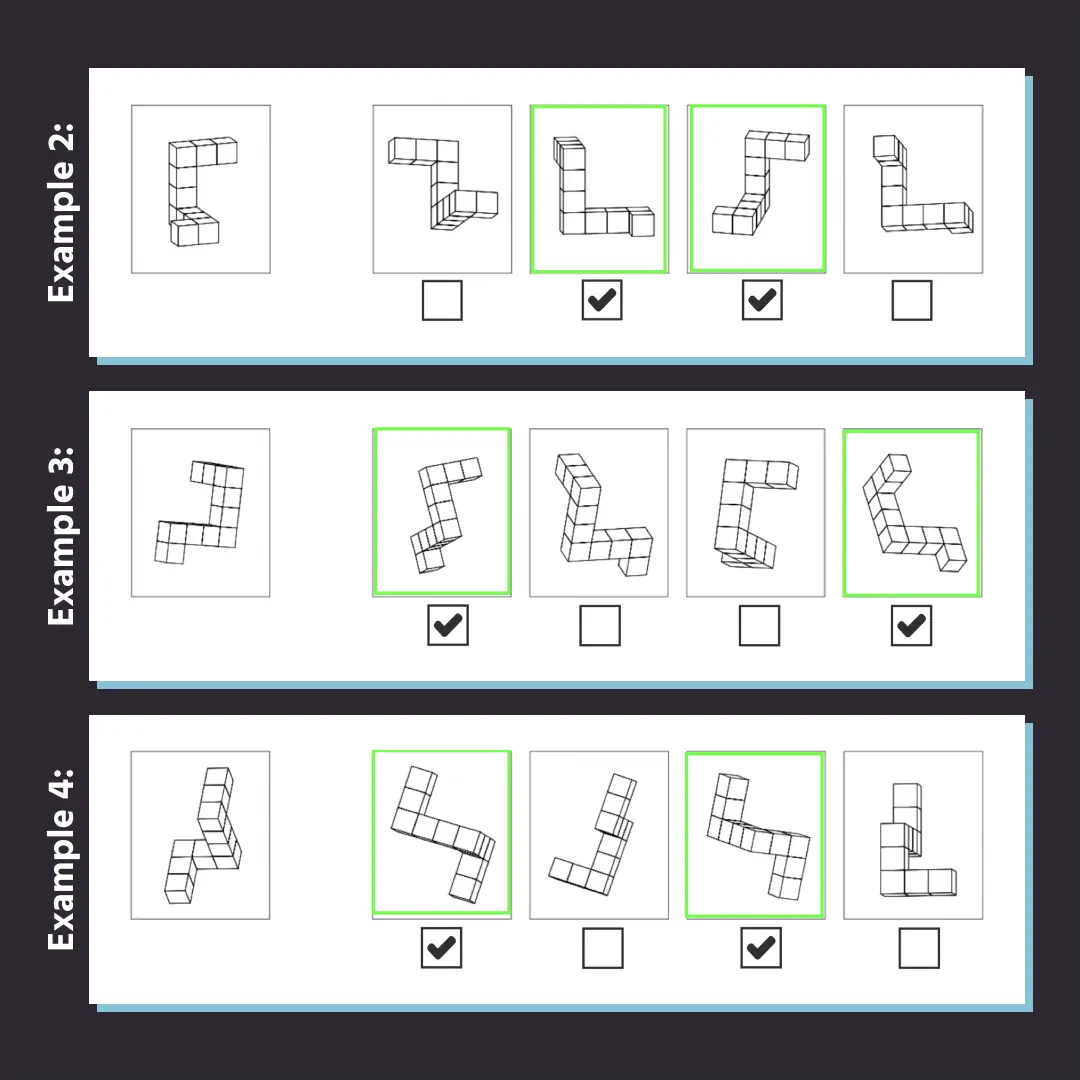 Example 2:

Example 3:

Example 4: