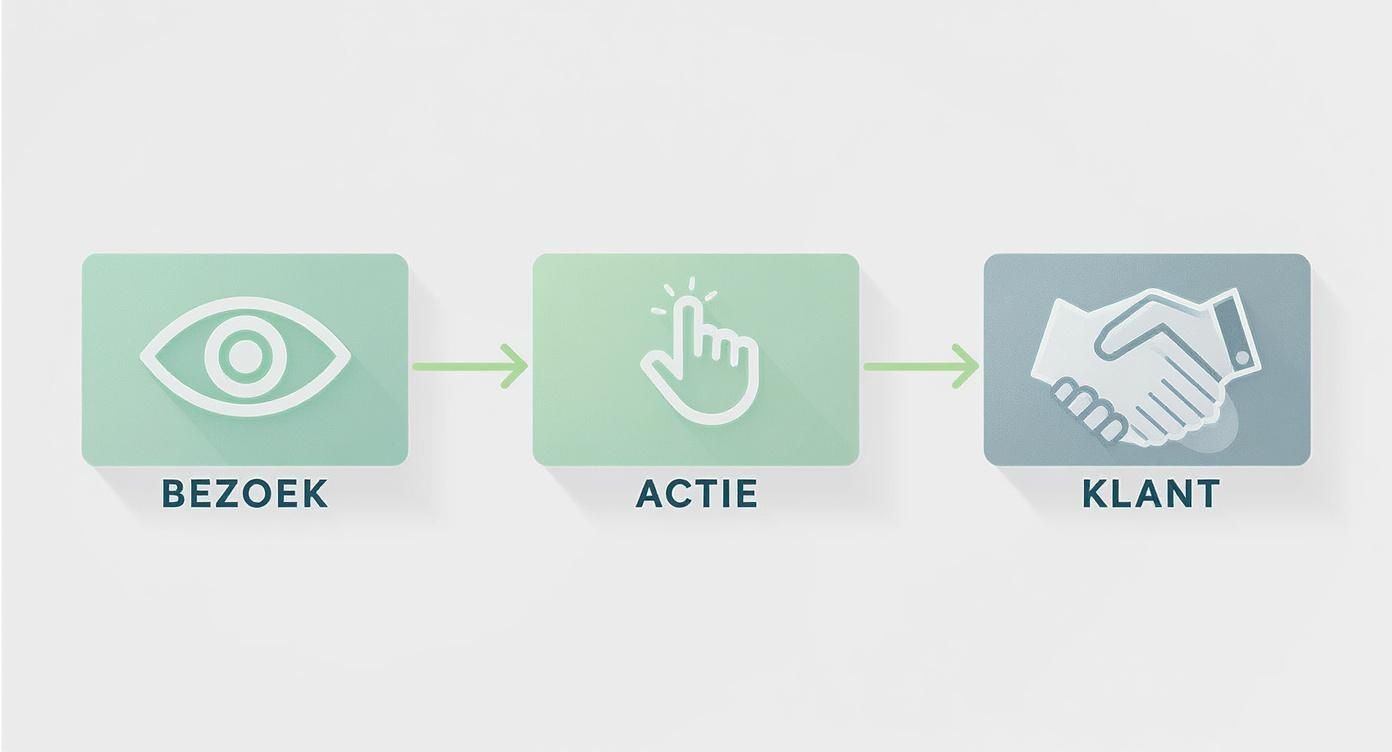 BEZOEK

ACTIE

KLANT