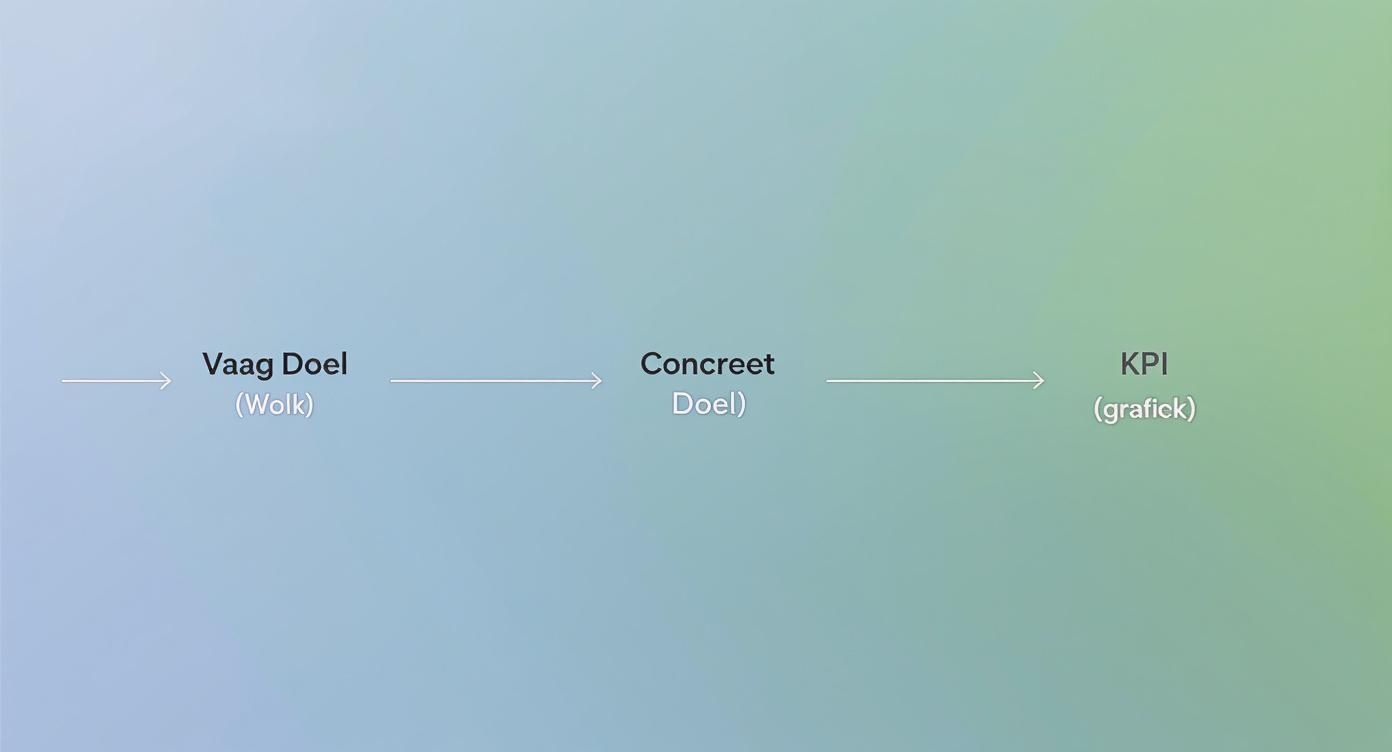 Vaag Doel
(Wolk)

Concreet
Doel)

KPI
(grafick)