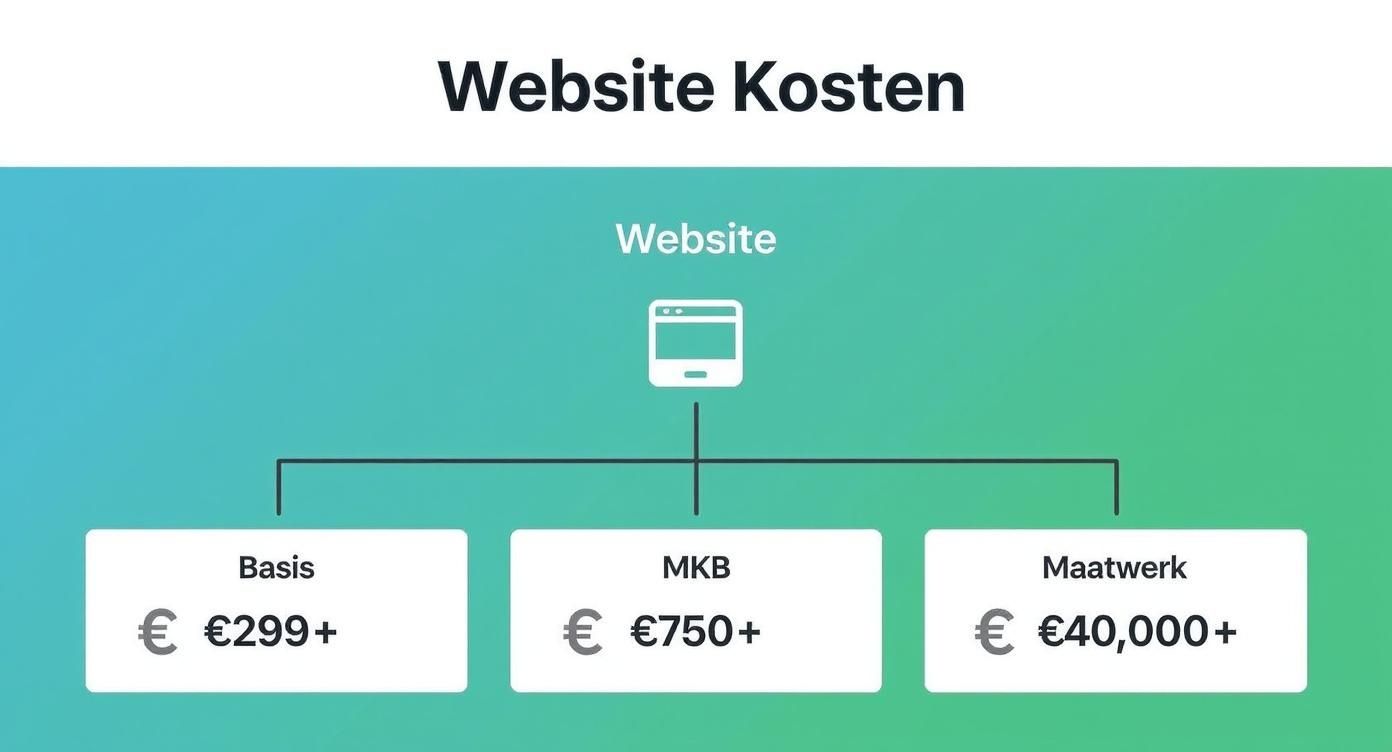 Website Kosten

Website

Basis
€ €299+

MKB
€ €750+

Maatwerk
€ €40,000+