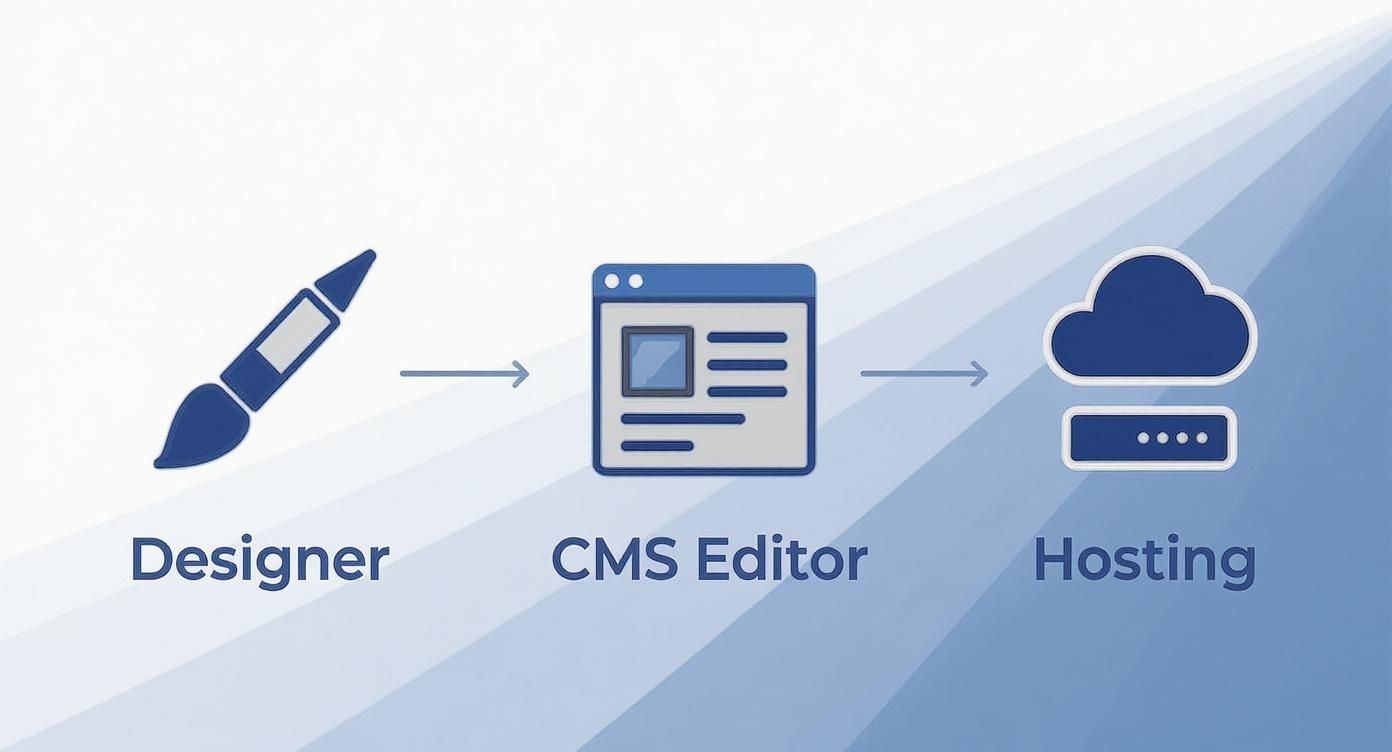 Designer

CMS Editor

Hosting