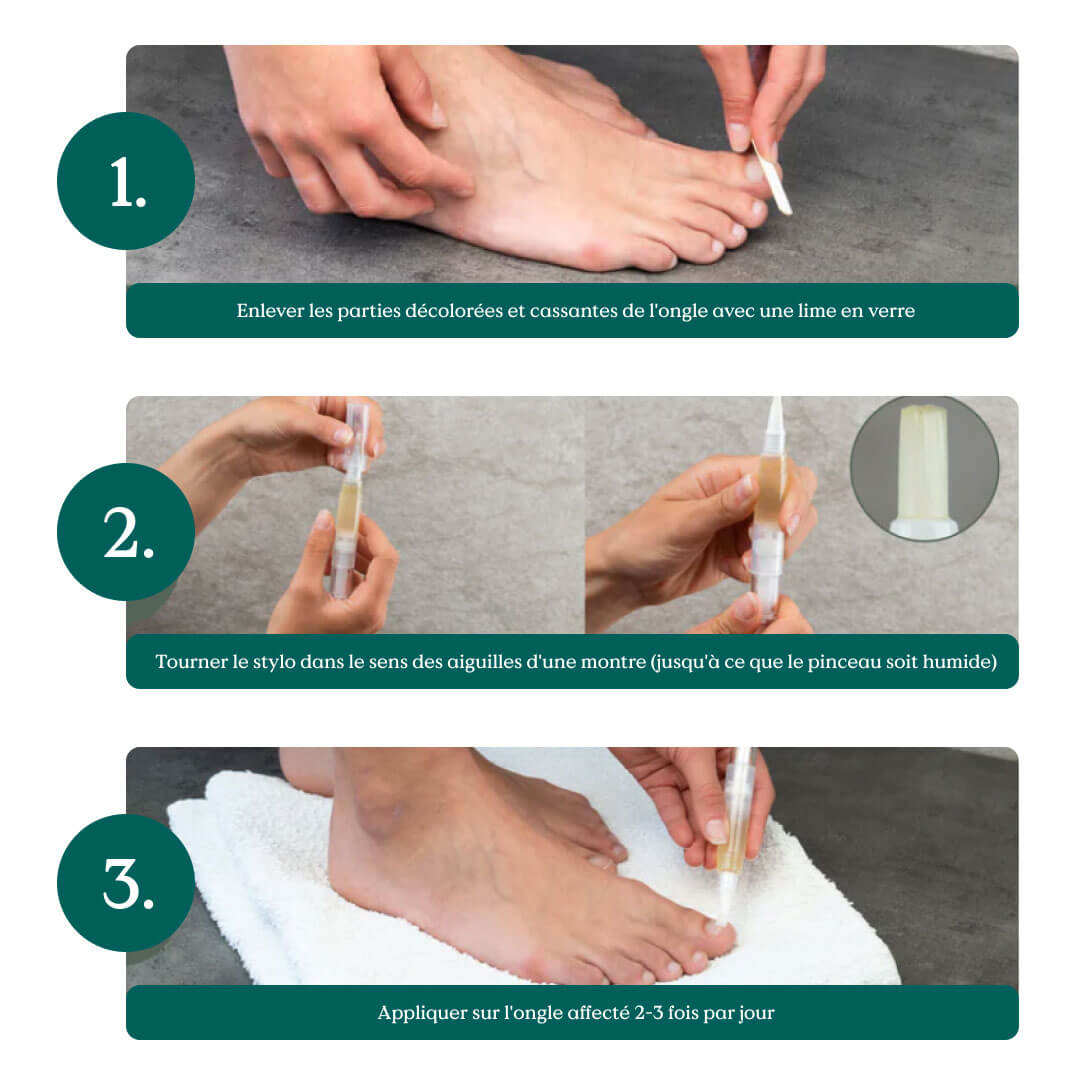 1.

Enlever les parties décolorées et cassantes de l'ongle avec une lime en verre

2.

Tourner le stylo dans le sens des aiguilles d'une montre (jusqu'à ce que le pinceau soit humide)

3.

Appliquer sur l'ongle affecté 2-3 fois par jour