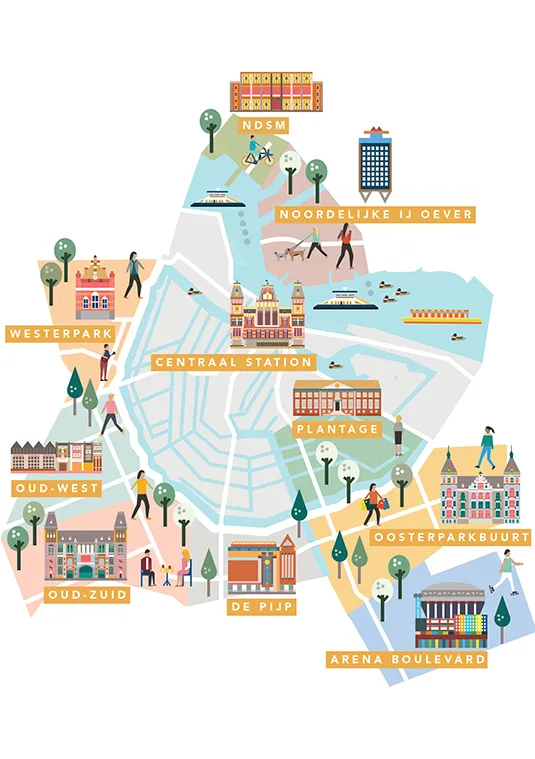 NDSM

NOORDELIJKE IJ OEVER

WESTERPARK

CENTRAAL STATION

PLANTAGE

OUD-WEST

OOSTERPARKBUURT

OUD-ZUID

DE PIJP

ARENA BOULEVARD