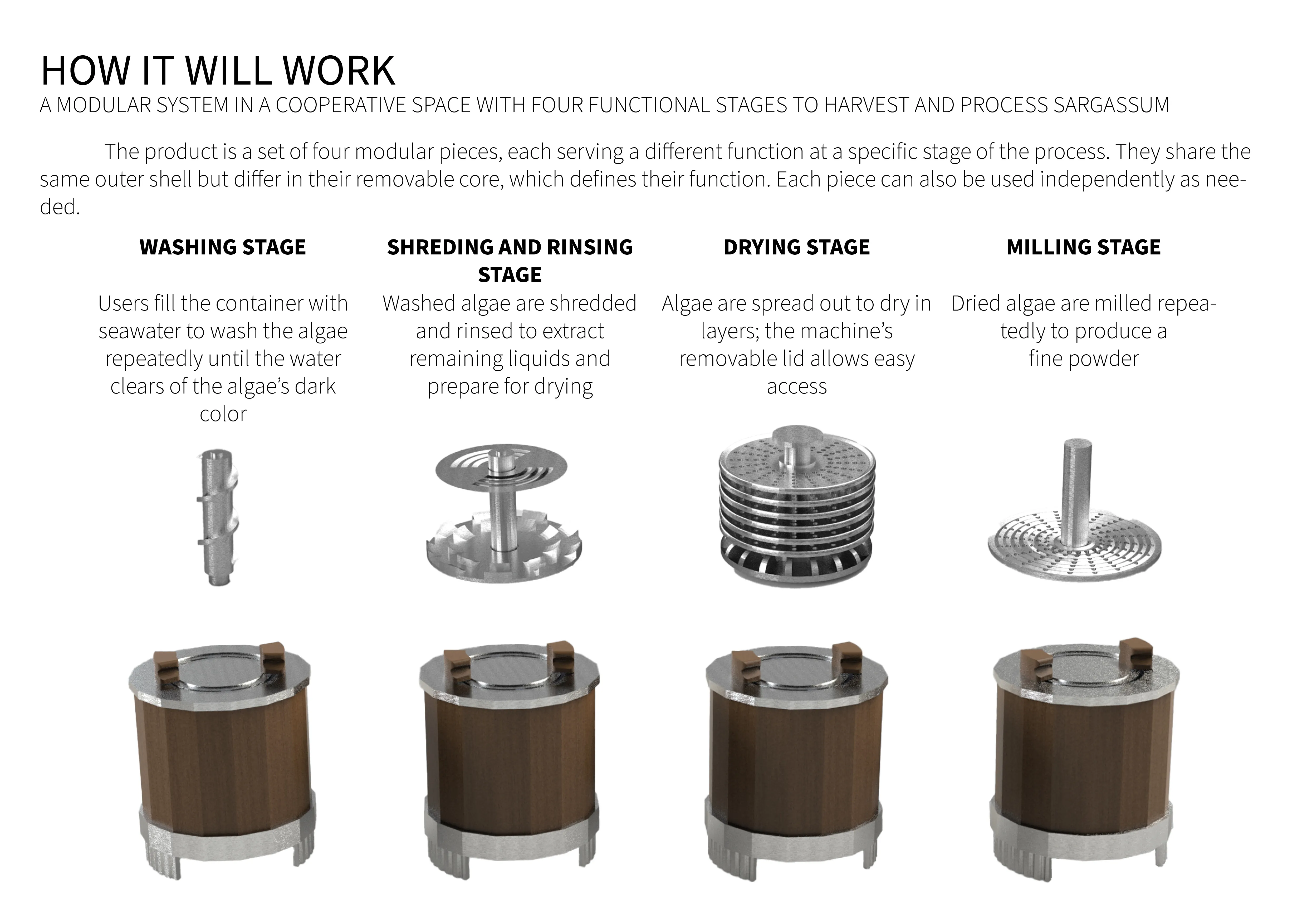 HOW IT WILL WORK
A MODULAR SYSTEM IN A COOPERATIVE SPACE WITH FOUR FUNCTIONAL STAGES TO HARVEST AND PROCESS SARGASSUM

The product is a set of four modular pieces, each serving a different function at a specific stage of the process. They share the same outer shell but differ in their removable core, which defines their function. Each piece can also be used independently as needed.

WASHING STAGE
Users fill the container with seawater to wash the algae repeatedly until the water clears of the algae's dark color

SHREDING AND RINSING STAGE
Washed algae are shredded and rinsed to extract remaining liquids and prepare for drying

DRYING STAGE
Algae are spread out to dry in layers; the machine's removable lid allows easy access

MILLING STAGE
Dried algae are milled repeatedly to produce a fine powder