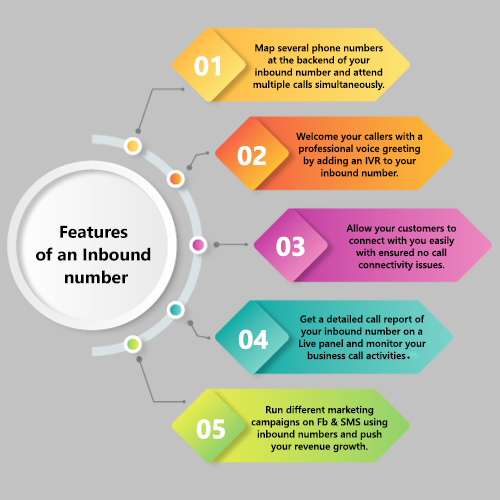 Features of an Inbound number

01 Map several phone numbers at the backend of your inbound number and attend multiple calls simultaneously.

02 Welcome your callers with a professional voice greeting by adding an IVR to your inbound number.

03 Allow your customers to connect with you easily with ensured no call connectivity issues.

04 Get a detailed call report of your inbound number on a Live panel and monitor your business call activities.

05 Run different marketing campaigns on Fb & SMS using inbound numbers and push your revenue growth.