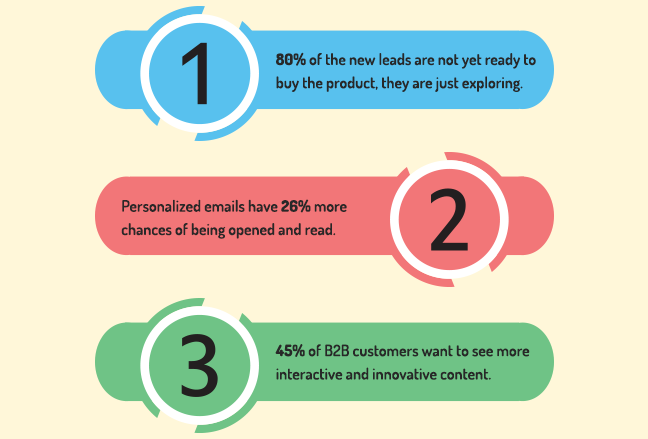 1

80% of the new leads are not yet ready to buy the product, they are just exploring.

Personalized emails have 26% more chances of being opened and read.

2

3

45% of B2B customers want to see more interactive and innovative content.