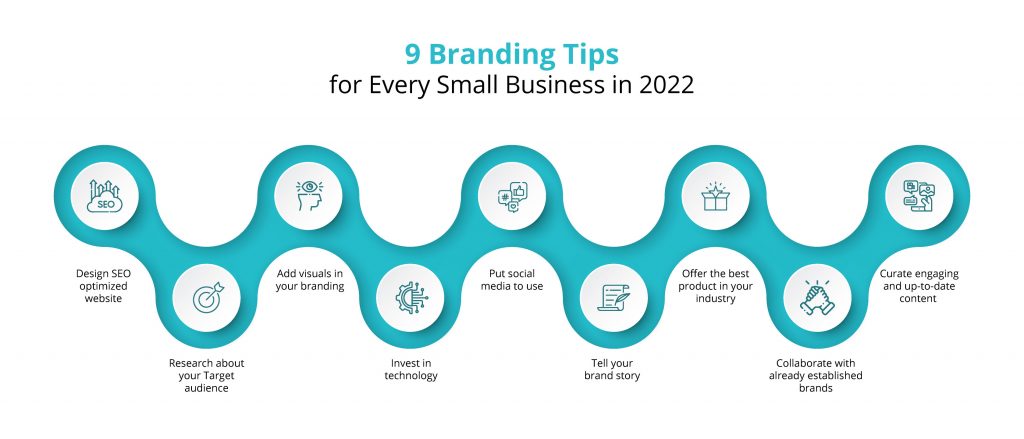 9 Branding Tips
for Every Small Business in 2022

SEO

Design SEO optimized website

Research about your Target audience

Add visuals in your branding

Invest in technology

Put social media to use

Tell your brand story

Offer the best product in your industry

Collaborate with already established brands

Curate engaging and up-to-date content