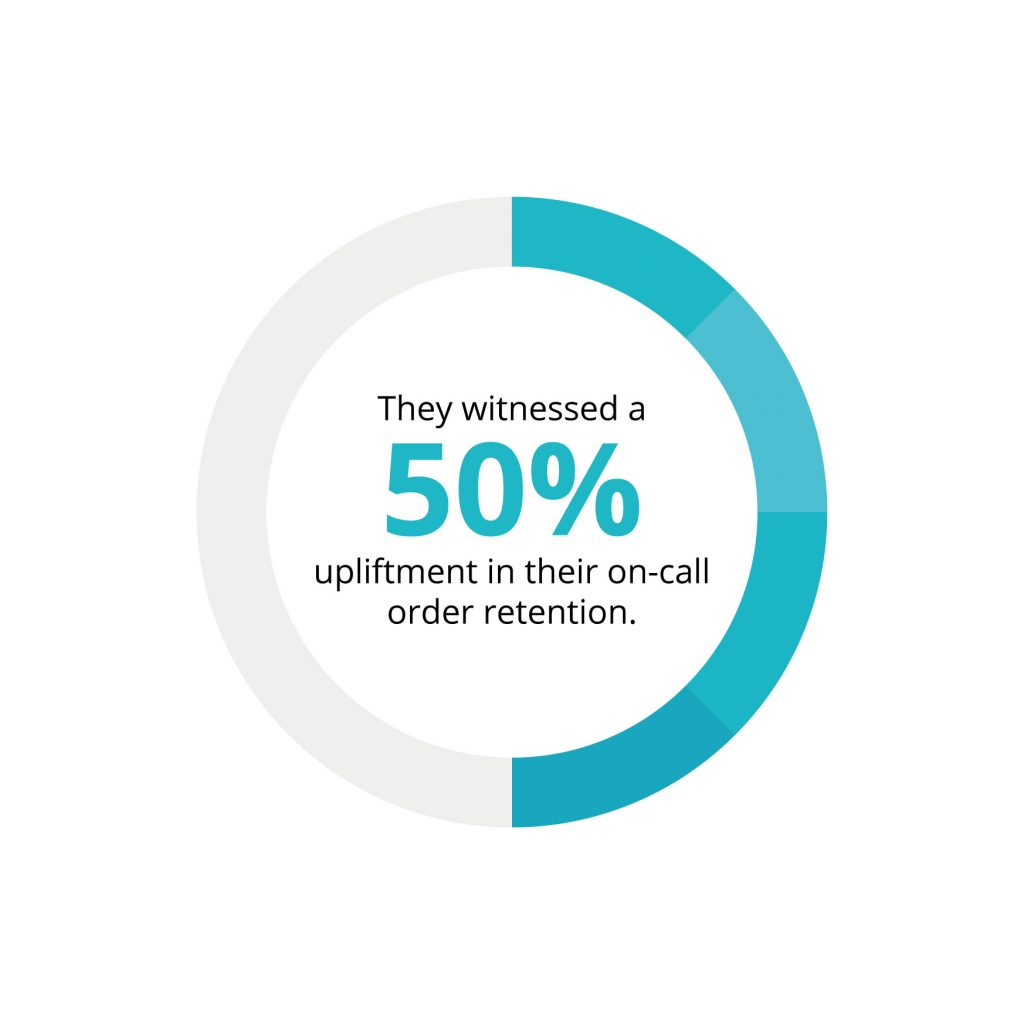 They witnessed a
50%
upliftment in their on-call order retention.