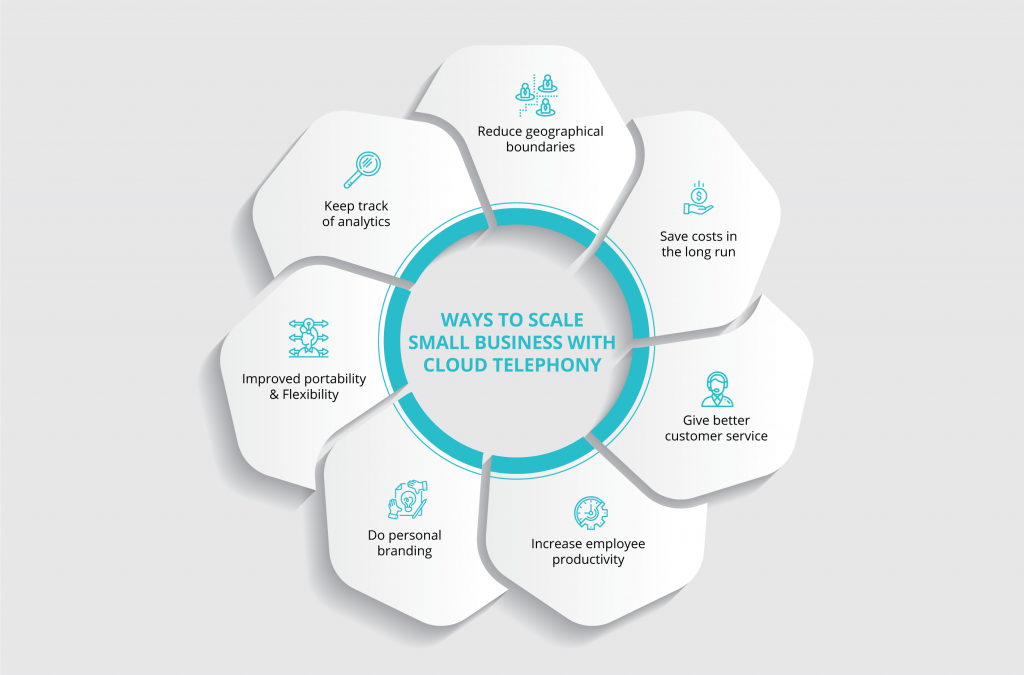 WAYS TO SCALE SMALL BUSINESS WITH CLOUD TELEPHONY

Reduce geographical boundaries

Save costs in the long run

Give better customer service

Increase employee productivity

Do personal branding

Improved portability & Flexibility

Keep track of analytics