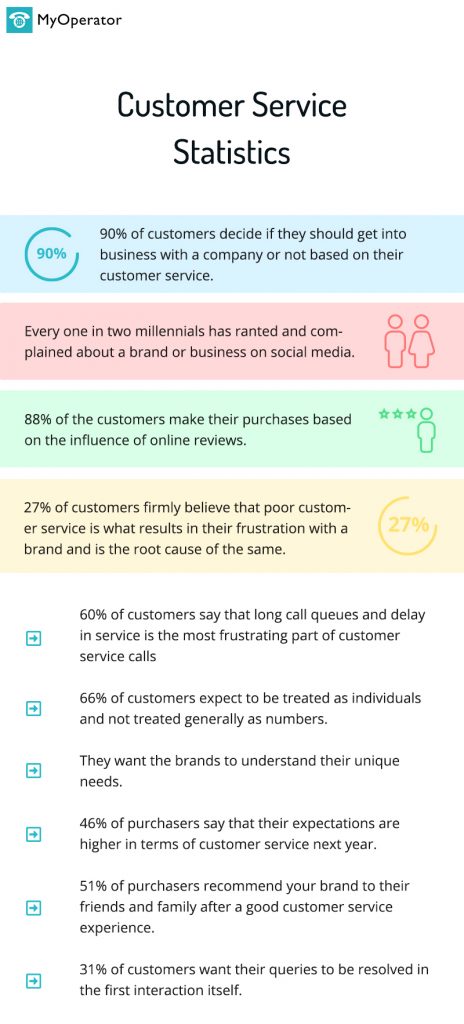 MyOperator

Customer Service Statistics

90%

90% of customers decide if they should get into business with a company or not based on their customer service.

Every one in two millennials has ranted and complained about a brand or business on social media.

88% of the customers make their purchases based on the influence of online reviews.

27% of customers firmly believe that poor customer service is what results in their frustration with a brand and is the root cause of the same.

27%

60% of customers say that long call queues and delay in service is the most frustrating part of customer service calls

66% of customers expect to be treated as individuals and not treated generally as numbers.

They want the brands to understand their unique needs.

46% of purchasers say that their expectations are higher in terms of customer service next year.

51% of purchasers recommend your brand to their friends and family after a good customer service experience.

31% of customers want their queries to be resolved in the first interaction itself.