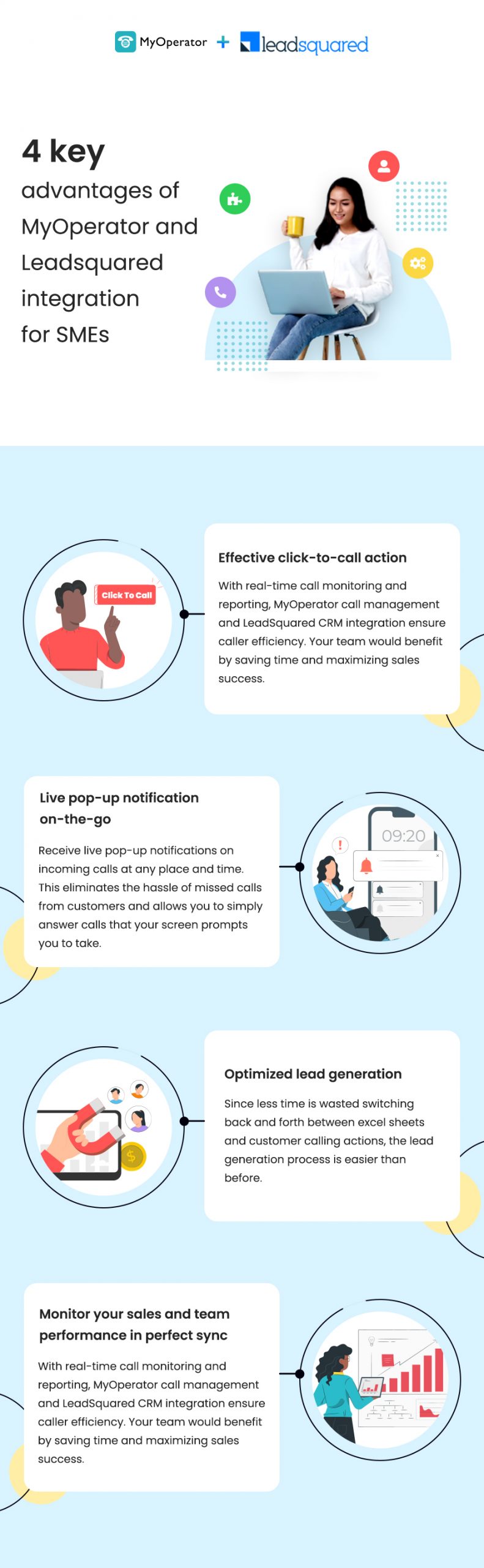 MyOperator + leadsquared

4 key advantages of MyOperator and Leadsquared integration for SMEs

Click To Call

Effective click-to-call action

With real-time call monitoring and reporting, MyOperator call management and LeadSquared CRM integration ensure caller efficiency. Your team would benefit by saving time and maximizing sales success.

Live pop-up notification on-the-go

Receive live pop-up notifications on incoming calls at any place and time. This eliminates the hassle of missed calls from customers and allows you to simply answer calls that your screen prompts you to take.

09:20

Optimized lead generation

Since less time is wasted switching back and forth between excel sheets and customer calling actions, the lead generation process is easier than before.

Monitor your sales and team performance in perfect sync

With real-time call monitoring and reporting, MyOperator call management and LeadSquared CRM integration ensure caller efficiency. Your team would benefit by saving time and maximizing sales success.