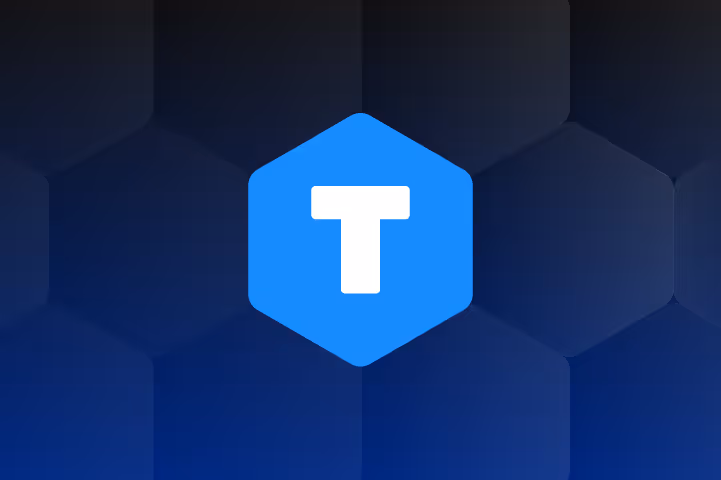 T