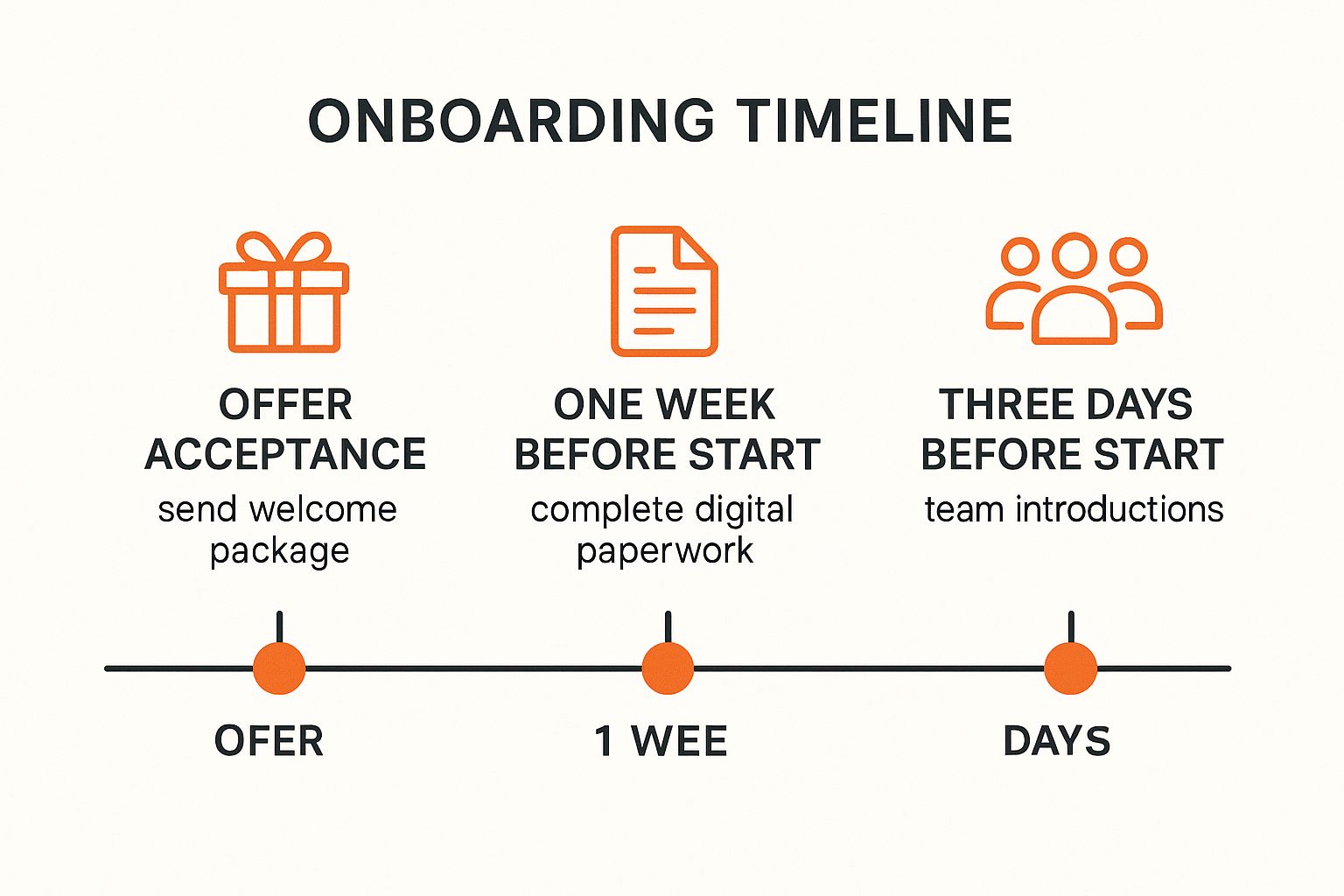 ONBOARDING TIMELINE

OFFER ACCEPTANCE
send welcome package

ONE WEEK BEFORE START
complete digital paperwork

THREE DAYS BEFORE START
team introductions

OFER

1 WEE

DAYS