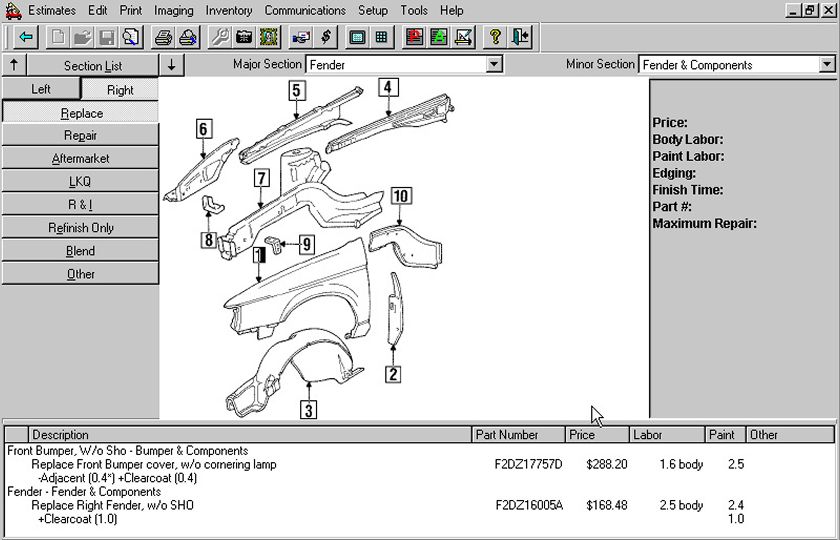 Estimates Edit Print Imaging Inventory Communications Setup Tools Help

↑ Section List ↓ Major Section Fender Minor Section Fender & Components

Left Right

Replace
Repair
Aftermarket
LKQ
R & I
Refinish Only
Blend
Other

5 4 6 7 10 8 9 1 2 3

Price:
Body Labor:
Paint Labor:
Edging:
Finish Time:
Part #:
Maximum Repair:

| Description | Part Number | Price | Labor | Paint | Other |
|---|---|---|---|---|---|
| Front Bumper, W/o Sho - Bumper & Components | | | | | |
| Replace Front Bumper cover, w/o cornering lamp | F2DZ17757D | $288.20 | 1.6 body | 2.5 | |
| -Adjacent (0.4*) +Clearcoat (0.4) | | | | | |
| Fender - Fender & Components | | | | | |
| Replace Right Fender, w/o SHO | F2DZ16005A | $168.48 | 2.5 body | 2.4 | |
| +Clearcoat (1.0) | | | | 1.0 | |