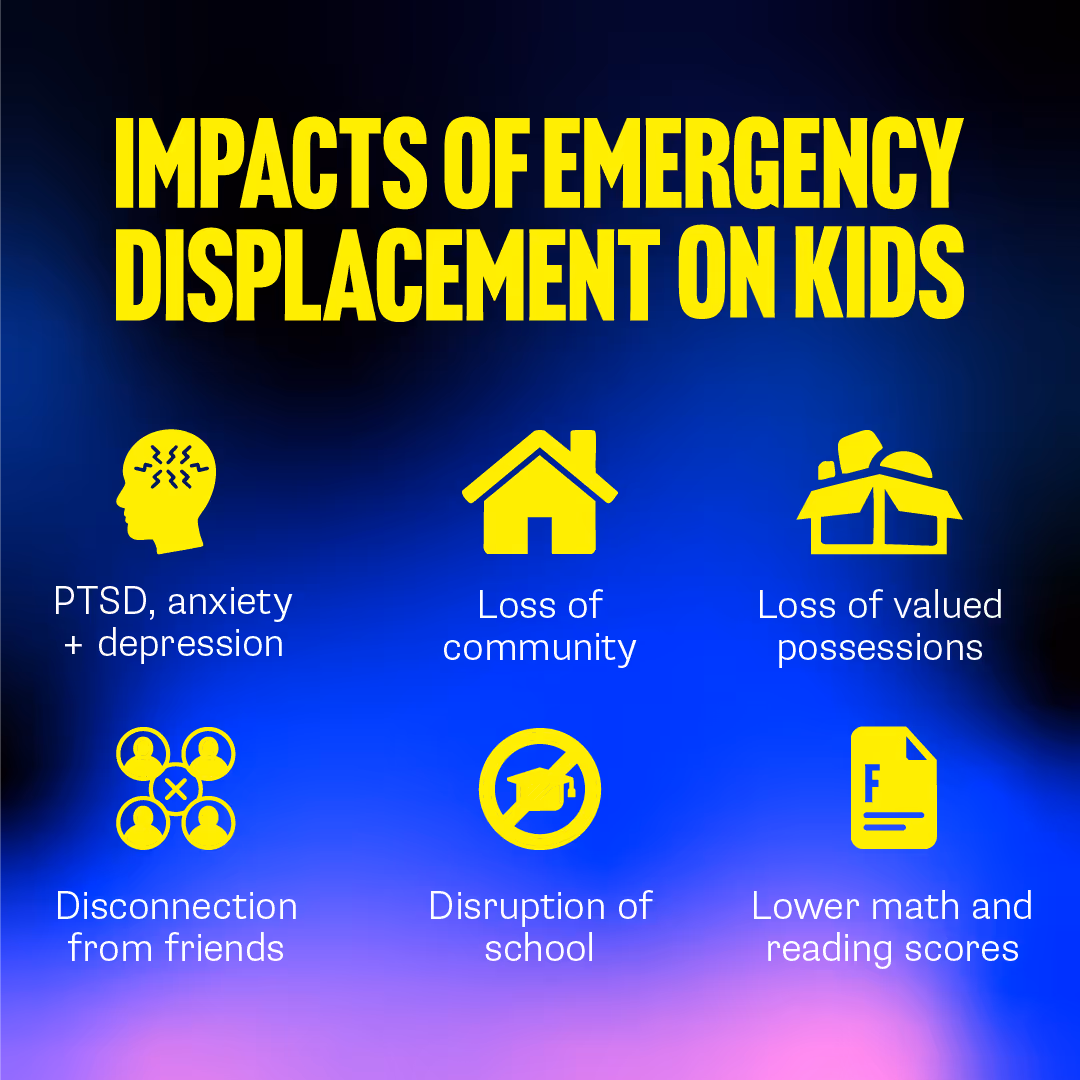 IMPACTS OF EMERGENCY DISPLACEMENT ON KIDS

PTSD, anxiety + depression

Loss of community

Loss of valued possessions

Disconnection from friends

Disruption of school

F

Lower math and reading scores