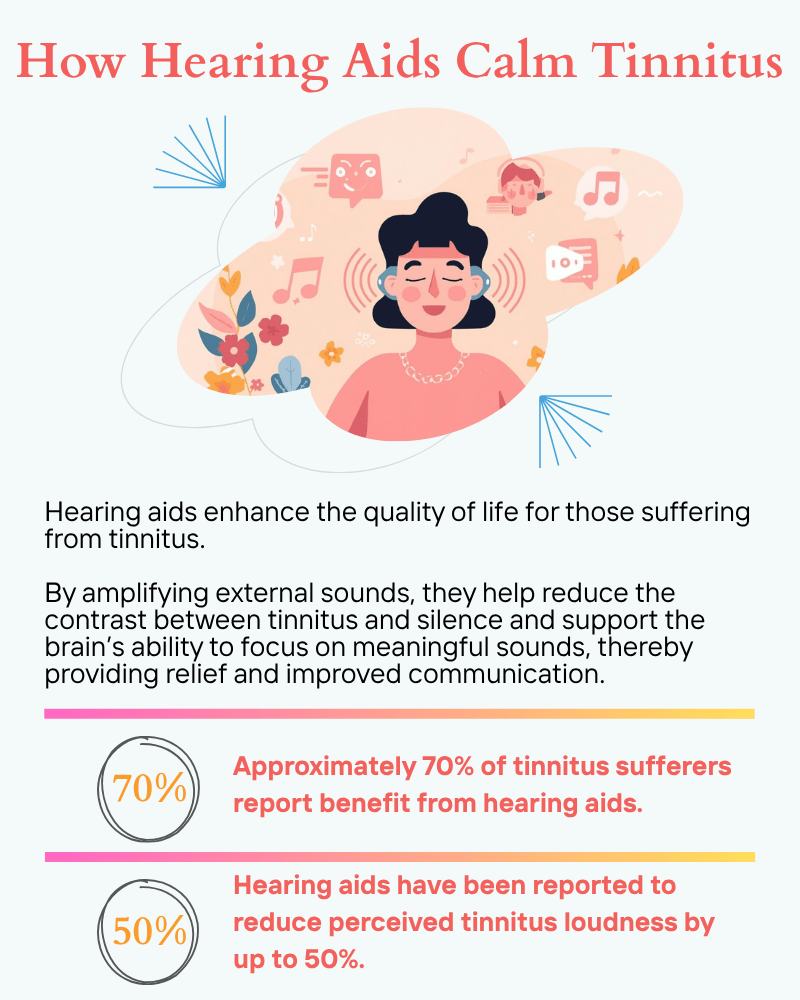 How Hearing Aids Calm Tinnitus

Hearing aids enhance the quality of life for those suffering from tinnitus.

By amplifying external sounds, they help reduce the contrast between tinnitus and silence and support the brain's ability to focus on meaningful sounds, thereby providing relief and improved communication.

70%

Approximately 70% of tinnitus sufferers report benefit from hearing aids.

50%

Hearing aids have been reported to reduce perceived tinnitus loudness by up to 50%.