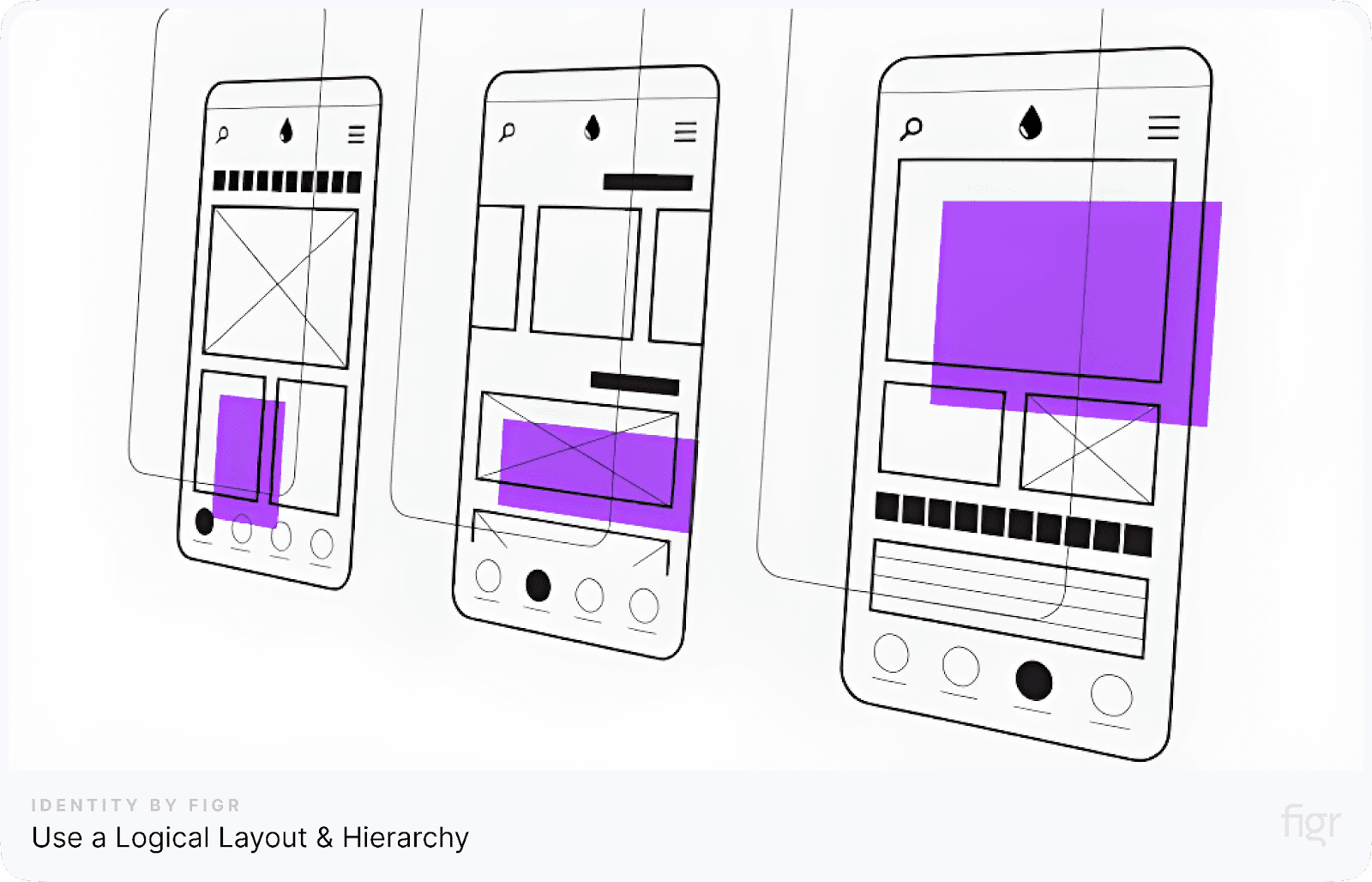 IDENTITY BY FIGR
Use a Logical Layout & Hierarchy

figr