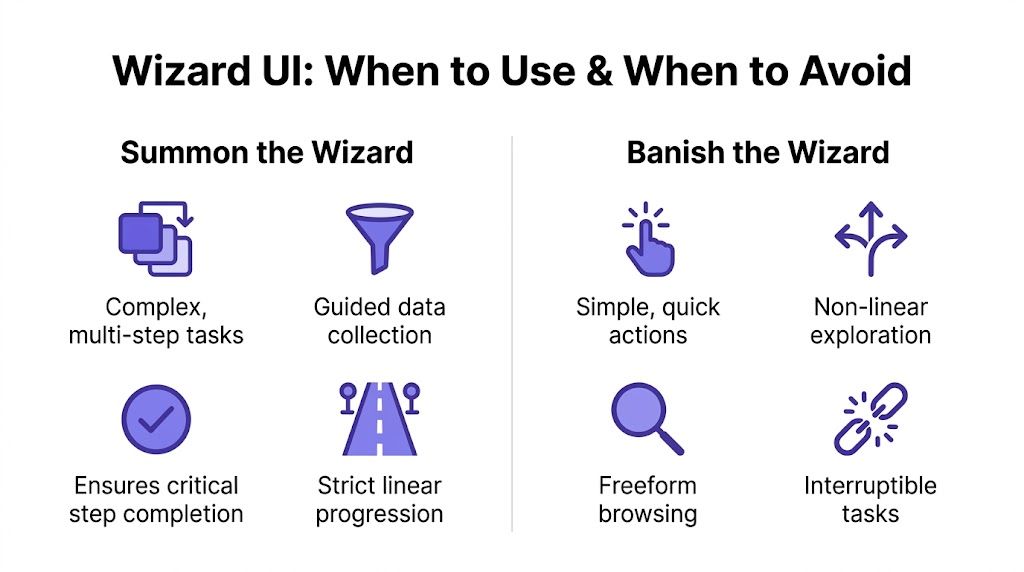 Wizard UI: When to Use & When to Avoid

Summon the Wizard

Complex, multi-step tasks

Guided data collection

Ensures critical step completion

Strict linear progression

Banish the Wizard

Simple, quick actions

Non-linear exploration

Freeform browsing

Interruptible tasks