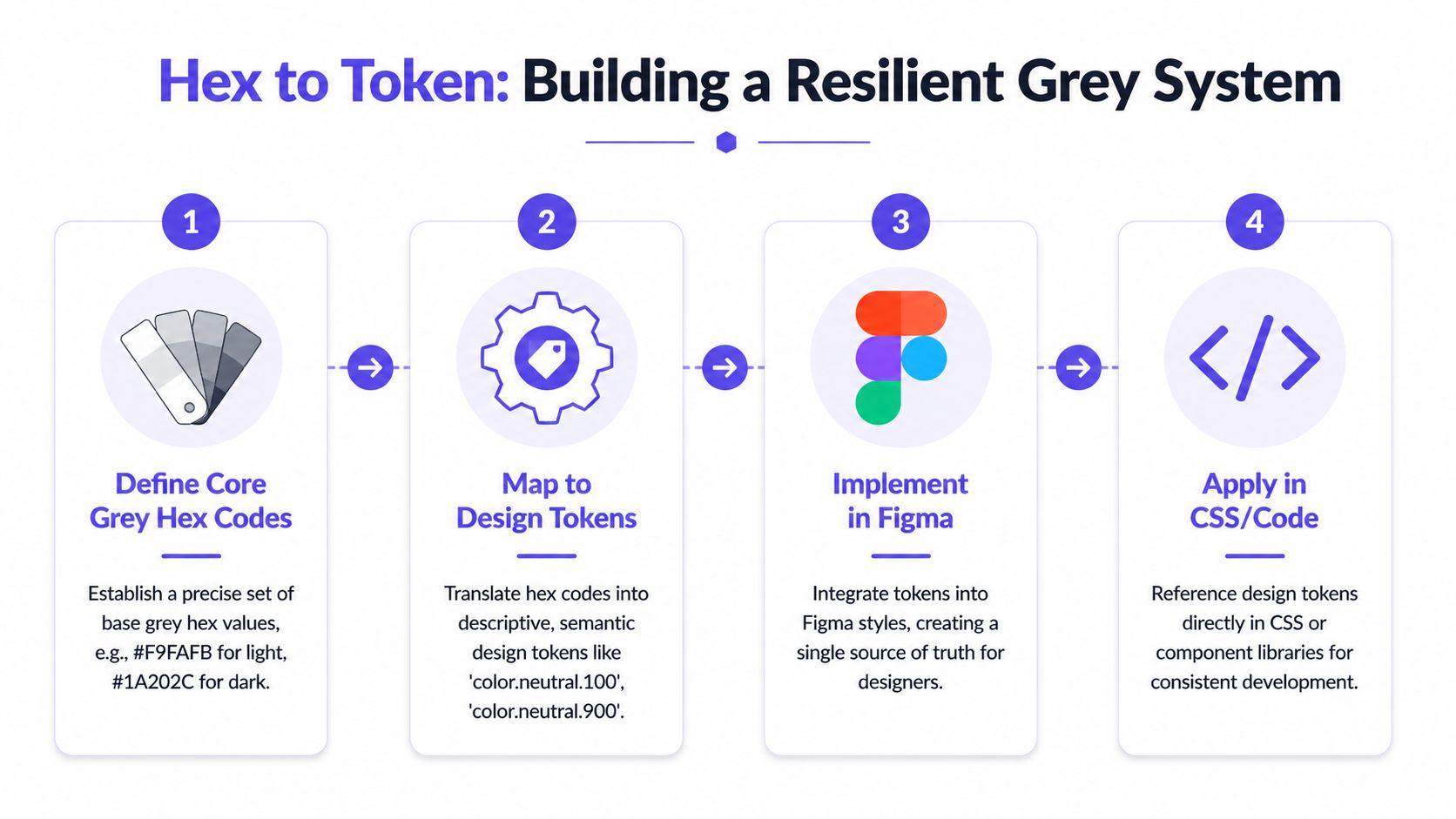 Hex to Token: Building a Resilient Grey System

1

Define Core Grey Hex Codes

Establish a precise set of base grey hex values, e.g., #F9FAFB for light, #1A202C for dark.

2

Map to Design Tokens

Translate hex codes into descriptive, semantic design tokens like 'color.neutral.100', 'color.neutral.900'.

3

Implement in Figma

Integrate tokens into Figma styles, creating a single source of truth for designers.

4

Apply in CSS/Code

Reference design tokens directly in CSS or component libraries for consistent development.