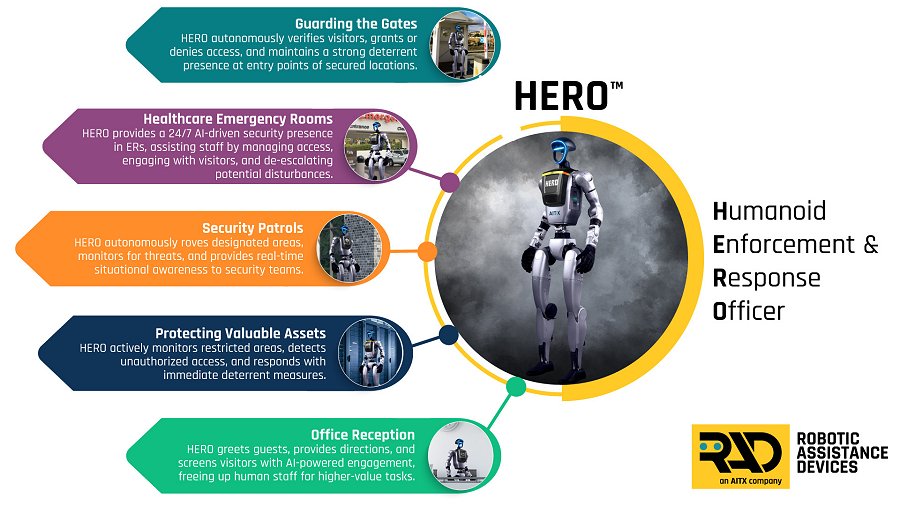 Guarding the Gates
HERO autonomously verifies visitors, grants or denies access, and maintains a strong deterrent presence at entry points of secured locations.

Healthcare Emergency Rooms
HERO provides a 24/7 AI-driven security presence in ERs, assisting staff by managing access, engaging with visitors, and de-escalating potential disturbances.

Security Patrols
HERO autonomously roves designated areas, monitors for threats, and provides real-time situational awareness to security teams.

Protecting Valuable Assets
HERO actively monitors restricted areas, detects unauthorized access, and responds with immediate deterrent measures.

Office Reception
HERO greets guests, provides directions, and screens visitors with AI-powered engagement, freeing up human staff for higher-value tasks.

HERO™

HERO

AITX

Humanoid
Enforcement &
Response
Officer

RAD
an AITX company
ROBOTIC
ASSISTANCE
DEVICES