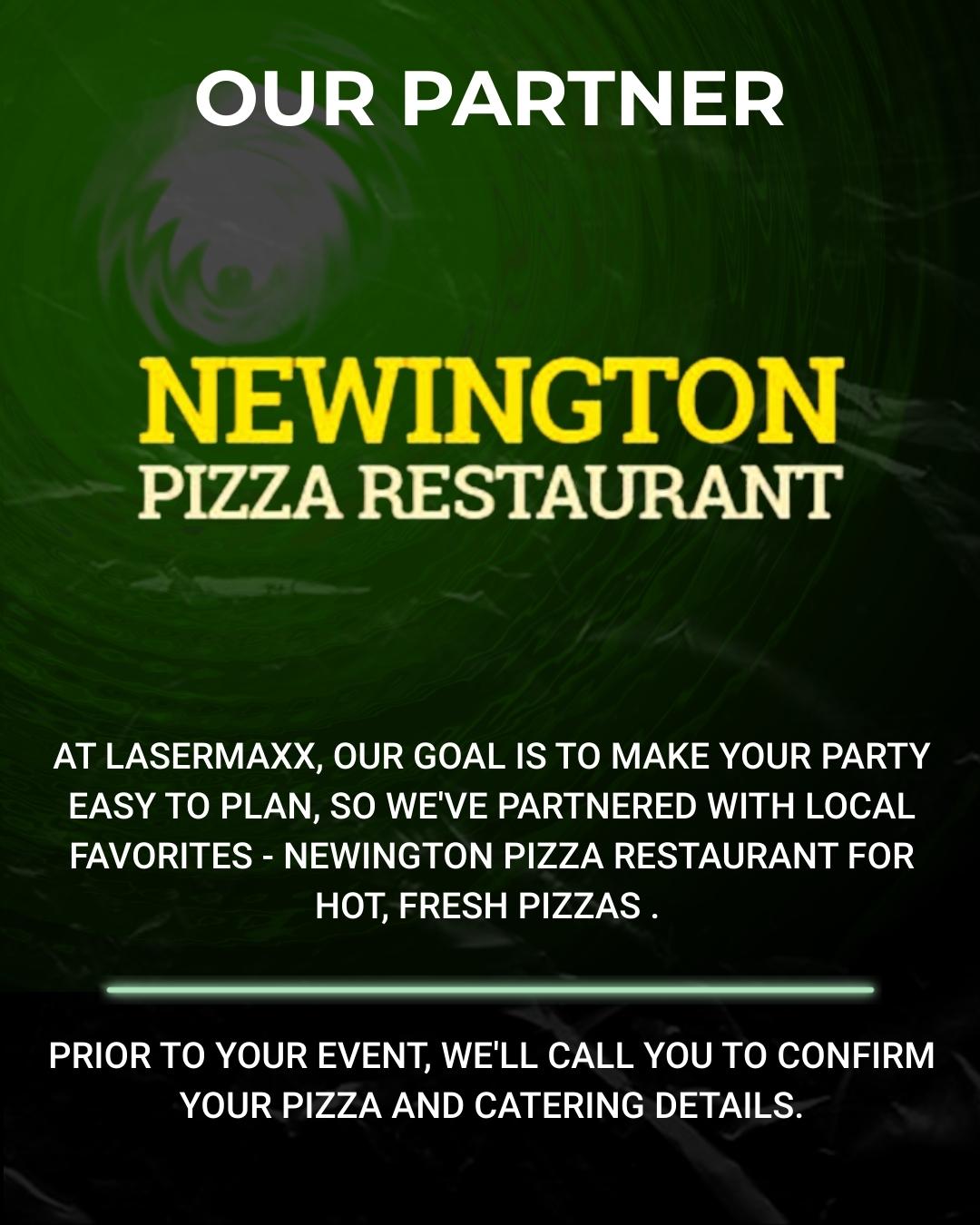 OUR PARTNER

NEWINGTON
PIZZA RESTAURANT

AT LASERMAXX, OUR GOAL IS TO MAKE YOUR PARTY EASY TO PLAN, SO WE'VE PARTNERED WITH LOCAL FAVORITES - NEWINGTON PIZZA RESTAURANT FOR HOT, FRESH PIZZAS .

PRIOR TO YOUR EVENT, WE'LL CALL YOU TO CONFIRM YOUR PIZZA AND CATERING DETAILS.